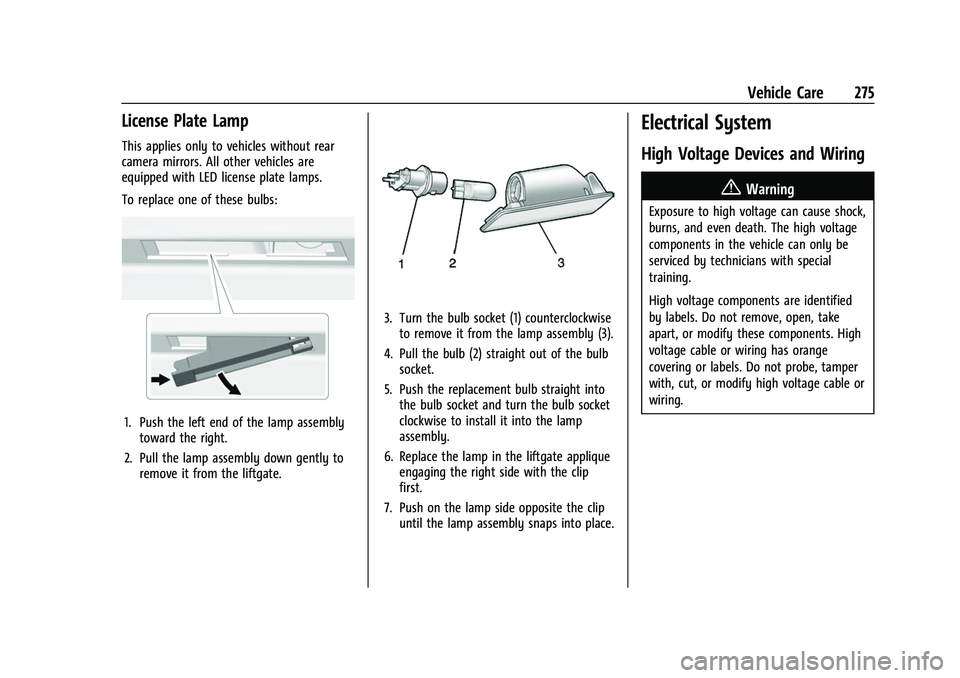 Vehicle Care 275

License Plate Lamp

This applies only to vehicles without rear camera mirrors. All other vehicles are equipped with LED license plate lamps.

To replace one of these bulbs:

1. Push the left end of the lamp assembly toward the right.

2. Pull the lamp assembly down gently to remove it from the liftgate.

1 2 3

3. Turn the bulb socket (1) counterclockwise to remove it from the lamp assembly (3).

4. Pull the bulb (2) straight out of the bulb socket.

5. Push the replacement bulb straight into the bulb socket and turn the bulb socket clockwise to install it into the lamp assembly.

6. Replace the lamp in the liftgate applique engaging the right side with the clip first.

7. Push on the lamp side opposite the clip until the lamp assembly snaps into place.

Electrical System

High Voltage Devices and Wiring

Warning

Exposure to high voltage can cause shock, burns, and even death. The high voltage components in the vehicle can only be serviced by technicians with special training.

High voltage components are identified by labels. Do not remove, open, take apart, or modify these components. High voltage cable or wiring has orange covering or labels. Do not probe, tamper with, cut, or modify high voltage cable or wiring.

carmanualsonline.info