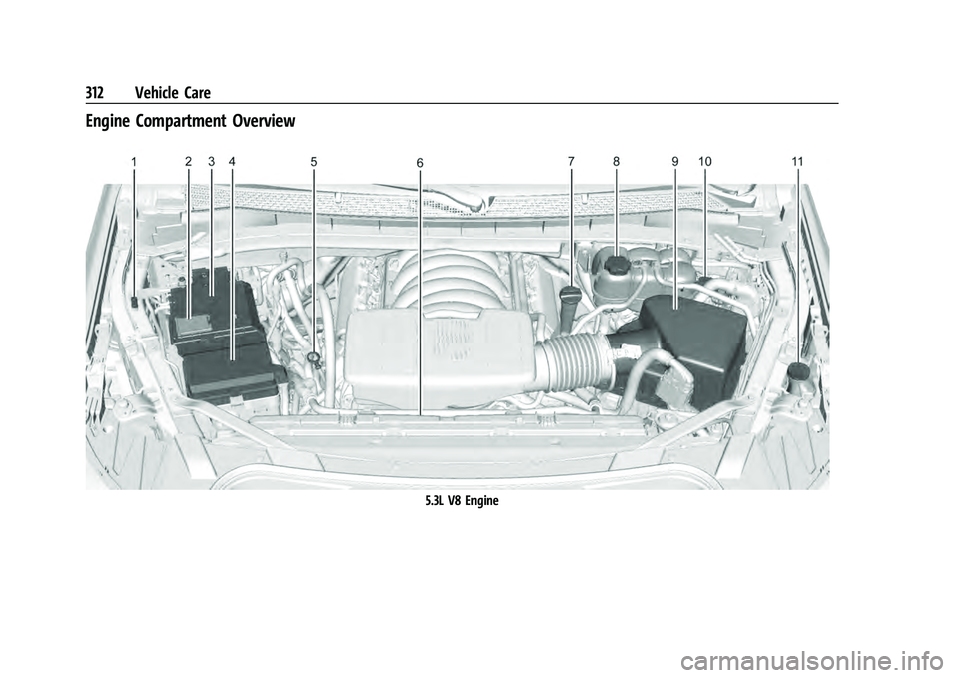 312 Vehicle Care

Engine Compartment Overview

1 2 3 4 5 6 7 8 9 10 11

5.3L V8 Engine

carmanualsonline.info