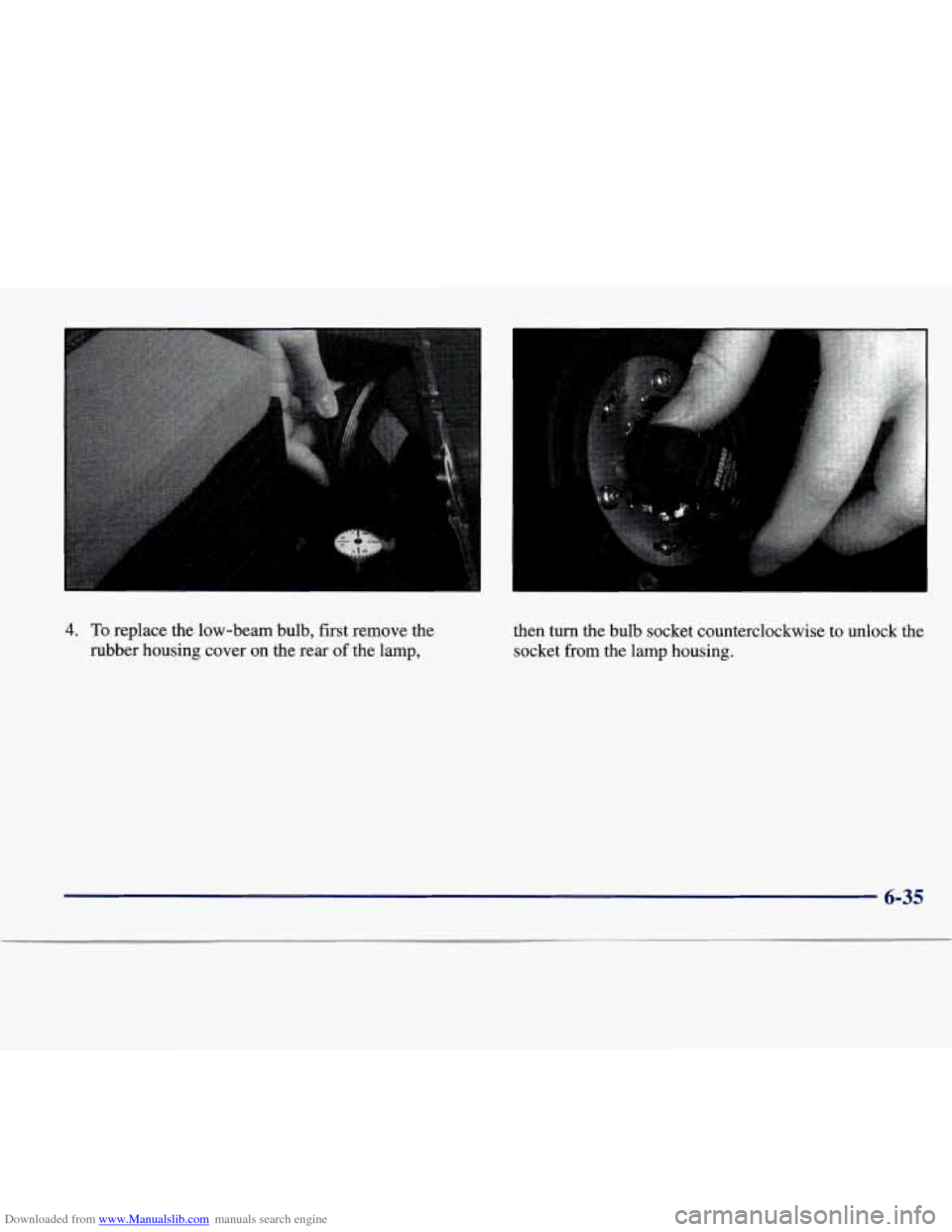 4. To replace the low-beam bulb, first remove the rubber housing cover on the rear of the lamp,

then turn the bulb socket counterclockwise to unlock the socket from the lamp housing.

6-35

Downloaded from www.Manualslib.com manuals search engine

carmanualsonline.info