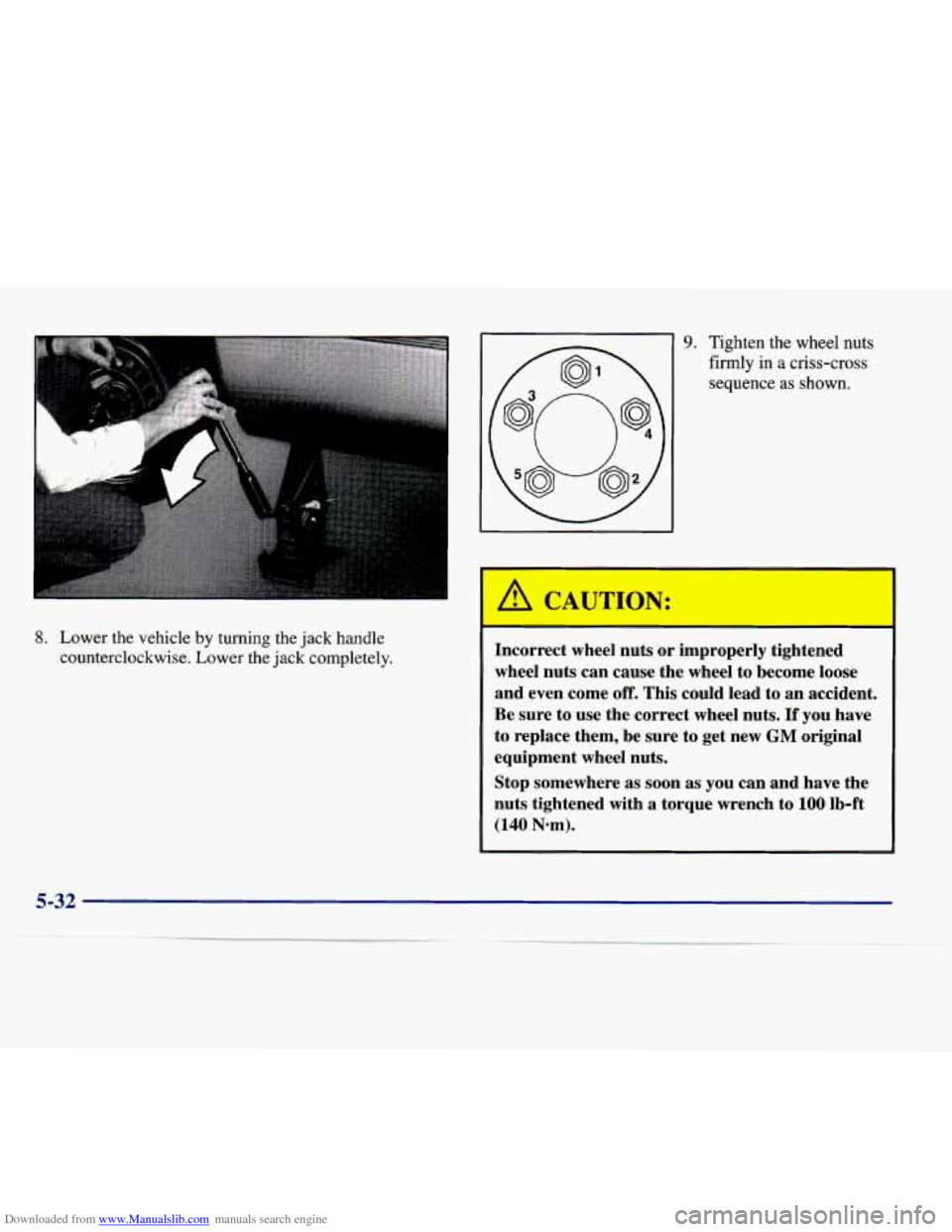 8. Lower the vehicle by turning the jack handle counterclockwise. Lower the jack completely.

1
3
4
5
2

9. Tighten the wheel nuts firmly in a criss-cross sequence as shown.

CAUTION:

Incorrect wheel nuts or improperly tightened wheel nuts can cause the wheel to become loose and even come off. This could lead to an accident. Be sure to use the correct wheel nuts. If you have to replace them, be sure to get new GM original equipment wheel nuts.

Stop somewhere as soon as you can and have the nuts tightened with a torque wrench to 100 lb-ft (140 N·m).

5-32

Downloaded from www.Manualslib.com manuals search engine

carmanualsonline.info