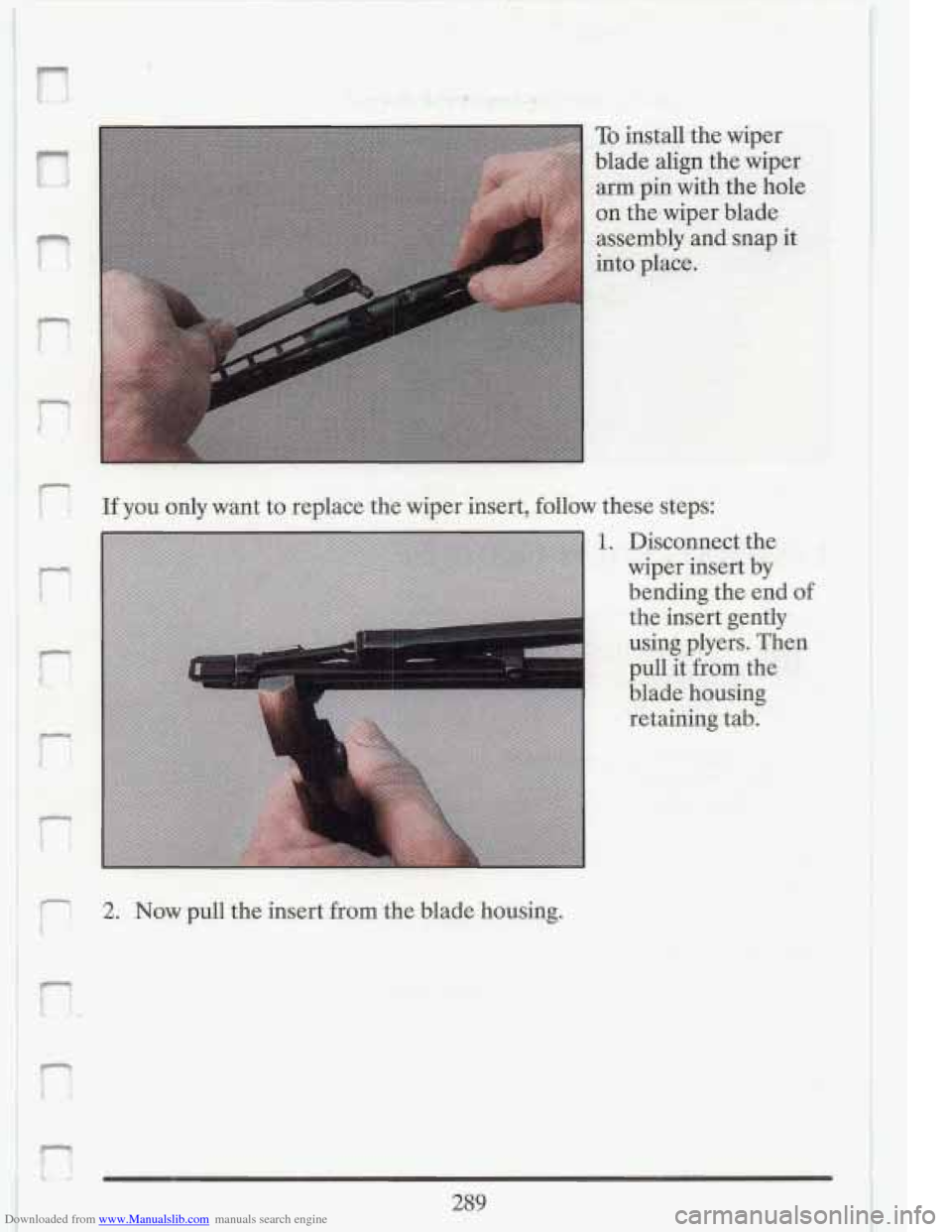 To install the wiper blade align the wiper arm pin with the hole on the wiper blade assembly and snap it into place.

If you only want to replace the wiper insert, follow these steps:

1. Disconnect the wiper insert by bending the end of the insert gently using plyers. Then pull it from the blade housing retaining tab.

2. Now pull the insert from the blade housing.

289

Downloaded from www.Manualslib.com manuals search engine

carmanualsonline.info