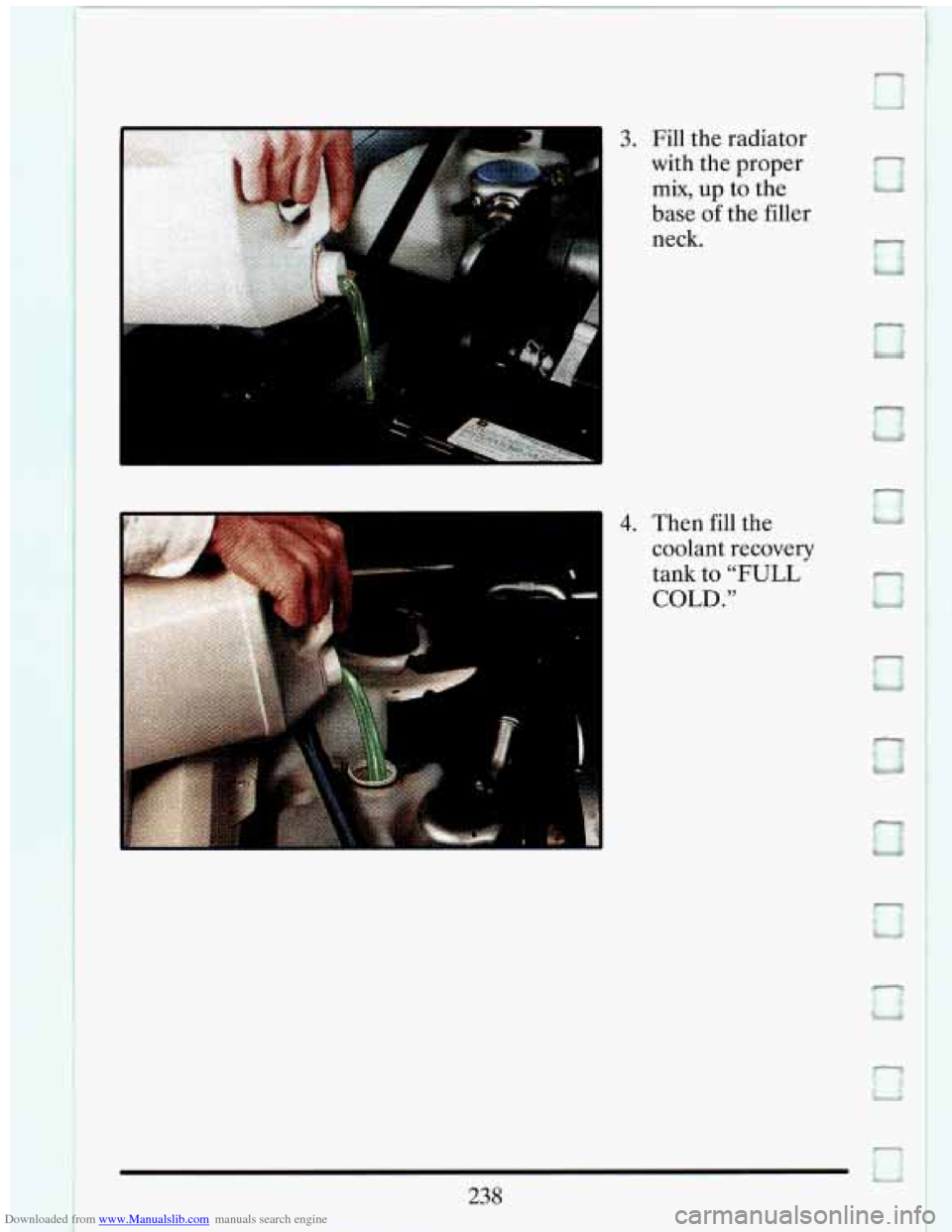 3. Fill the radiator with the proper mix, up to the base of the filler neck.

4. Then fill the coolant recovery tank to "FULL COLD."

238

Downloaded from www.Manualslib.com manuals search engine

carmanualsonline.info