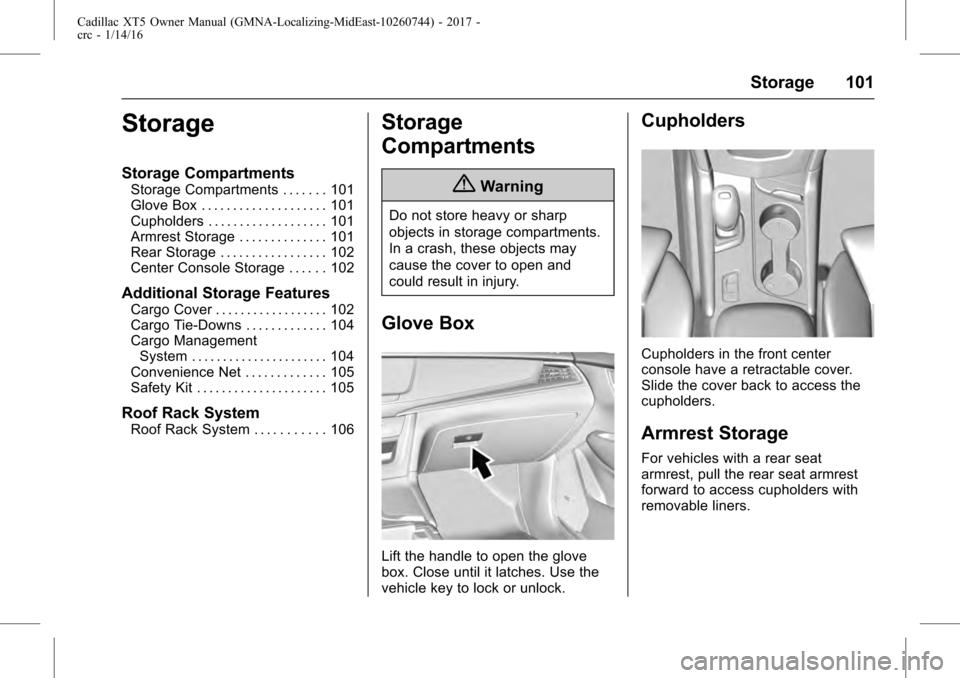 Cadillac XT5 Owner Manual (GMNA-Localizing-MidEast-10260744) - 2017 - crc - 1/14/16

Storage 101

Storage

Storage Compartments
Storage Compartments . . . . . . . 101
Glove Box . . . . . . . . . . . . . . . . . . . . 101
Cupholders . . . . . . . . . . . . . . . . . . . 101
Armrest Storage . . . . . . . . . . . . . . 101
Rear Storage . . . . . . . . . . . . . . . . . 102
Center Console Storage . . . . . . 102

Additional Storage Features
Cargo Cover . . . . . . . . . . . . . . . . . . 102
Cargo Tie-Downs . . . . . . . . . . . . . 104
Cargo Management System . . . . . . . . . . . . . . . . . . . . . . 104
Convenience Net . . . . . . . . . . . . . 105
Safety Kit . . . . . . . . . . . . . . . . . . . . . 105

Roof Rack System
Roof Rack System . . . . . . . . . . . 106

Storage Compartments

Warning

Do not store heavy or sharp objects in storage compartments. In a crash, these objects may cause the cover to open and could result in injury.

Glove Box

Lift the handle to open the glove box. Close until it latches. Use the vehicle key to lock or unlock.

Cupholders

Cupholders in the front center console have a retractable cover. Slide the cover back to access the cupholders.

Armrest Storage

For vehicles with a rear seat armrest, pull the rear seat armrest forward to access cupholders with removable liners.

carmanualsonline.info