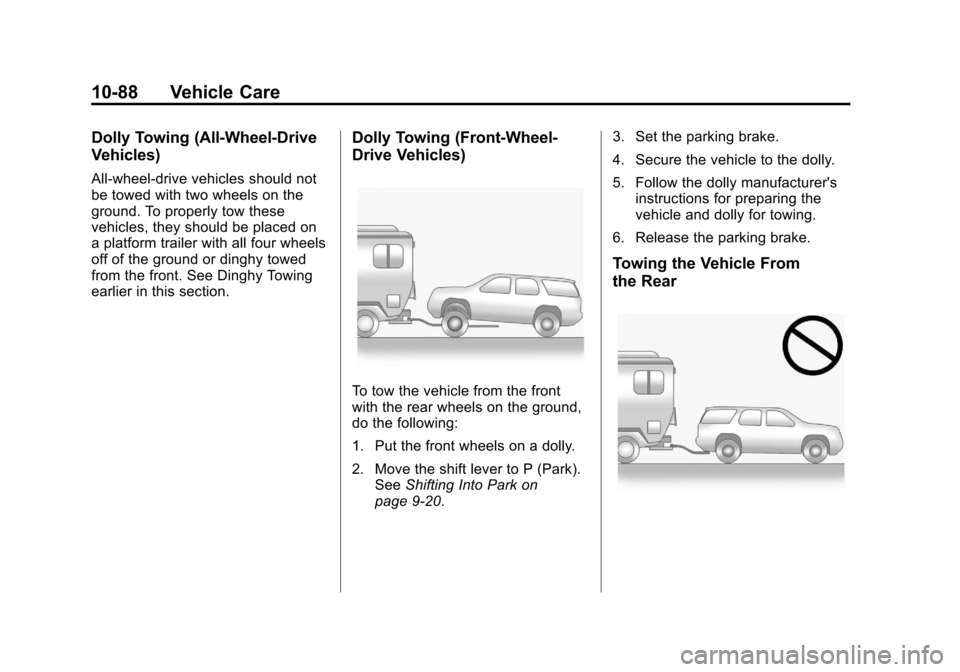 10-88 Vehicle Care

Dolly Towing (All-Wheel-Drive Vehicles)

All-wheel-drive vehicles should not be towed with two wheels on the ground. To properly tow these vehicles, they should be placed on a platform trailer with all four wheels off of the ground or dinghy towed from the front. See Dinghy Towing earlier in this section.

Dolly Towing (Front-Wheel-Drive Vehicles)

To tow the vehicle from the front with the rear wheels on the ground, do the following:

1. Put the front wheels on a dolly.

2. Move the shift lever to P (Park). See Shifting Into Park on page 9-20.

3. Set the parking brake.

4. Secure the vehicle to the dolly.

5. Follow the dolly manufacturer's instructions for preparing the vehicle and dolly for towing.

6. Release the parking brake.

Towing the Vehicle From the Rear

carmanualsonline.info