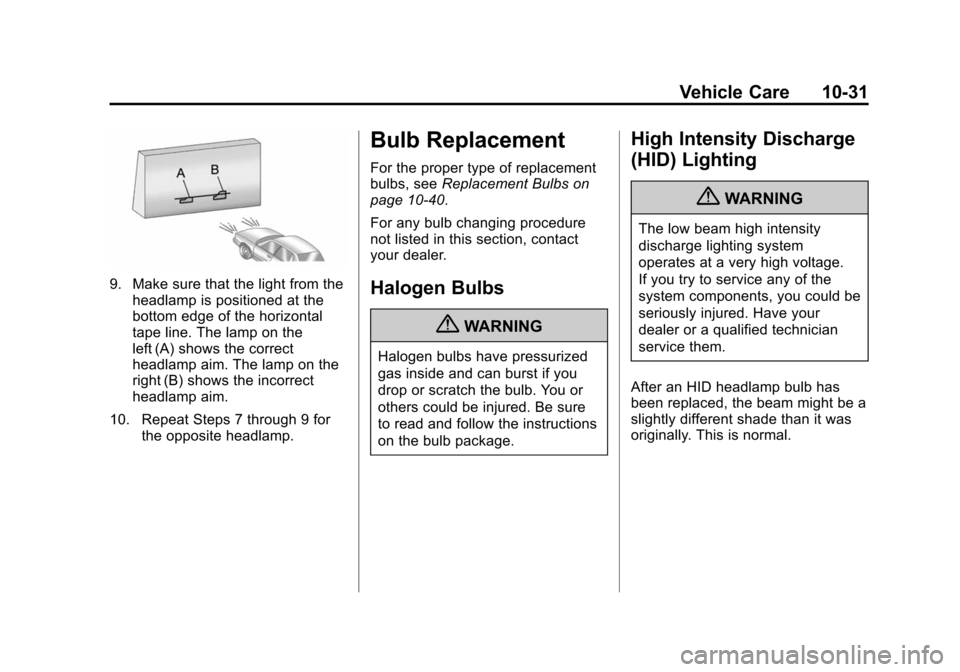 Vehicle Care 10-31

A B

9. Make sure that the light from the headlamp is positioned at the bottom edge of the horizontal tape line. The lamp on the left (A) shows the correct headlamp aim. The lamp on the right (B) shows the incorrect headlamp aim.

10. Repeat Steps 7 through 9 for the opposite headlamp.

Bulb Replacement

For the proper type of replacement bulbs, see Replacement Bulbs on page 10-40.

For any bulb changing procedure not listed in this section, contact your dealer.

Halogen Bulbs

WARNING

Halogen bulbs have pressurized gas inside and can burst if you drop or scratch the bulb. You or others could be injured. Be sure to read and follow the instructions on the bulb package.

High Intensity Discharge (HID) Lighting

WARNING

The low beam high intensity discharge lighting system operates at a very high voltage. If you try to service any of the system components, you could be seriously injured. Have your dealer or a qualified technician service them.

After an HID headlamp bulb has been replaced, the beam might be a slightly different shade than it was originally. This is normal.

carmanualsonline.info