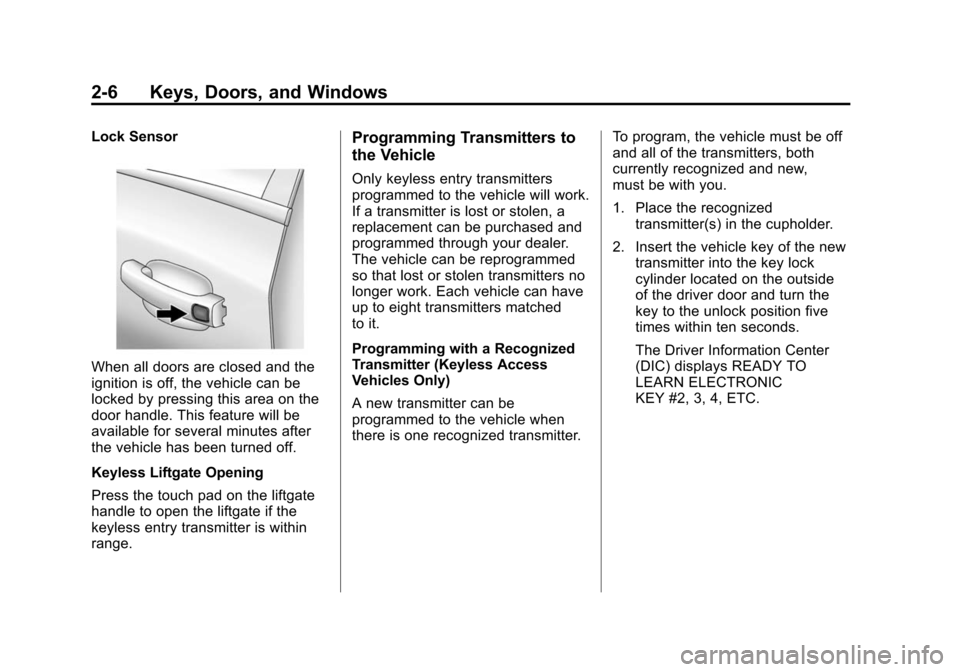 2-6 Keys, Doors, and Windows

Lock Sensor

When all doors are closed and the ignition is off, the vehicle can be locked by pressing this area on the door handle. This feature will be available for several minutes after the vehicle has been turned off.

Keyless Liftgate Opening

Press the touch pad on the liftgate handle to open the liftgate if the keyless entry transmitter is within range.

Programming Transmitters to the Vehicle

Only keyless entry transmitters programmed to the vehicle will work. If a transmitter is lost or stolen, a replacement can be purchased and programmed through your dealer. The vehicle can be reprogrammed so that lost or stolen transmitters no longer work. Each vehicle can have up to eight transmitters matched to it.

Programming with a Recognized Transmitter (Keyless Access Vehicles Only)

A new transmitter can be programmed to the vehicle when there is one recognized transmitter.

To program, the vehicle must be off and all of the transmitters, both currently recognized and new, must be with you.

1. Place the recognized transmitter(s) in the cupholder.

2. Insert the vehicle key of the new transmitter into the key lock cylinder located on the outside of the driver door and turn the key to the unlock position five times within ten seconds.

The Driver Information Center (DIC) displays READY TO LEARN ELECTRONIC KEY #2, 3, 4, ETC.

carmanualsonline.info