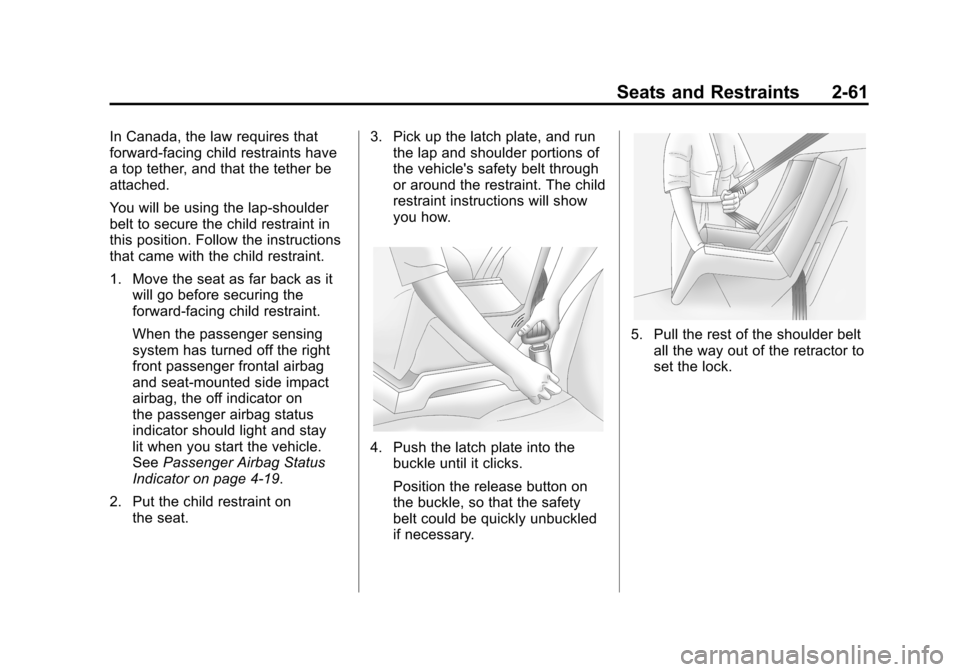 Seats and Restraints 2-61

In Canada, the law requires that forward-facing child restraints have a top tether, and that the tether be attached.

You will be using the lap-shoulder belt to secure the child restraint in this position. Follow the instructions that came with the child restraint.

1. Move the seat as far back as it will go before securing the forward-facing child restraint.

When the passenger sensing system has turned off the right front passenger frontal airbag and seat-mounted side impact airbag, the off indicator on the passenger airbag status indicator should light and stay lit when you start the vehicle. See Passenger Airbag Status Indicator on page 4-19.

2. Put the child restraint on the seat.

3. Pick up the latch plate, and run the lap and shoulder portions of the vehicle's safety belt through or around the restraint. The child restraint instructions will show you how.

4. Push the latch plate into the buckle until it clicks.

Position the release button on the buckle, so that the safety belt could be quickly unbuckled if necessary.

5. Pull the rest of the shoulder belt all the way out of the retractor to set the lock.

carmanualsonline.info