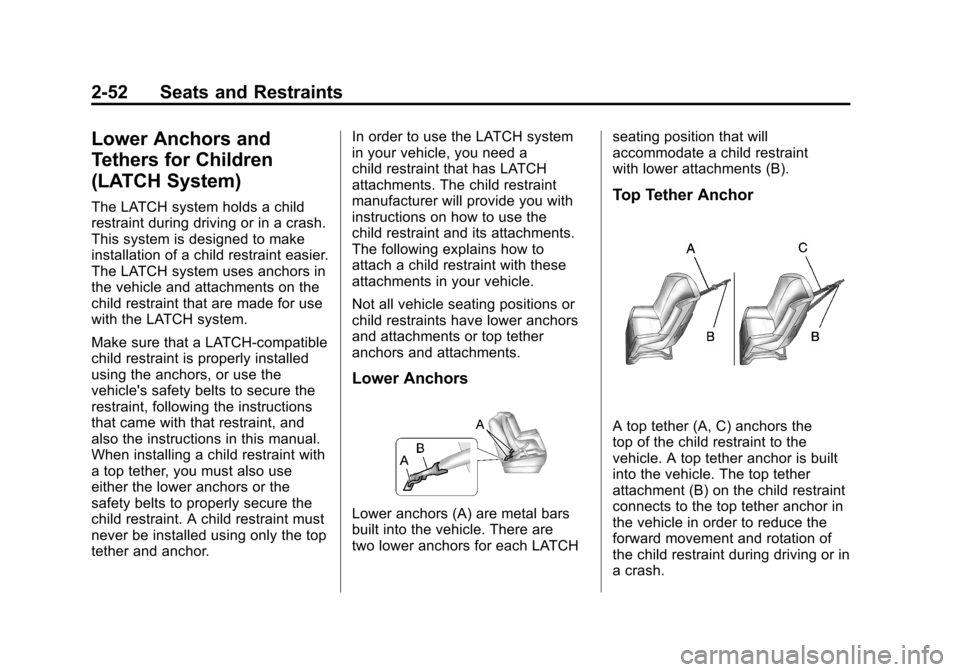 2-52 Seats and Restraints

Lower Anchors and Tethers for Children (LATCH System)

The LATCH system holds a child restraint during driving or in a crash. This system is designed to make installation of a child restraint easier. The LATCH system uses anchors in the vehicle and attachments on the child restraint that are made for use with the LATCH system.

Make sure that a LATCH-compatible child restraint is properly installed using the anchors, or use the vehicle's safety belts to secure the restraint, following the instructions that came with that restraint, and also the instructions in this manual. When installing a child restraint with a top tether, you must also use either the lower anchors or the safety belts to properly secure the child restraint. A child restraint must never be installed using only the top tether and anchor.

In order to use the LATCH system in your vehicle, you need a child restraint that has LATCH attachments. The child restraint manufacturer will provide you with instructions on how to use the child restraint and its attachments. The following explains how to attach a child restraint with these attachments in your vehicle.

Not all vehicle seating positions or child restraints have lower anchors and attachments or top tether anchors and attachments.

Lower Anchors

A
B
A

Lower anchors (A) are metal bars built into the vehicle. There are two lower anchors for each LATCH seating position that will accommodate a child restraint with lower attachments (B).

Top Tether Anchor

A
C
B
B

A top tether (A, C) anchors the top of the child restraint to the vehicle. A top tether anchor is built into the vehicle. The top tether attachment (B) on the child restraint connects to the top tether anchor in the vehicle in order to reduce the forward movement and rotation of the child restraint during driving or in a crash.

carmanualsonline.info