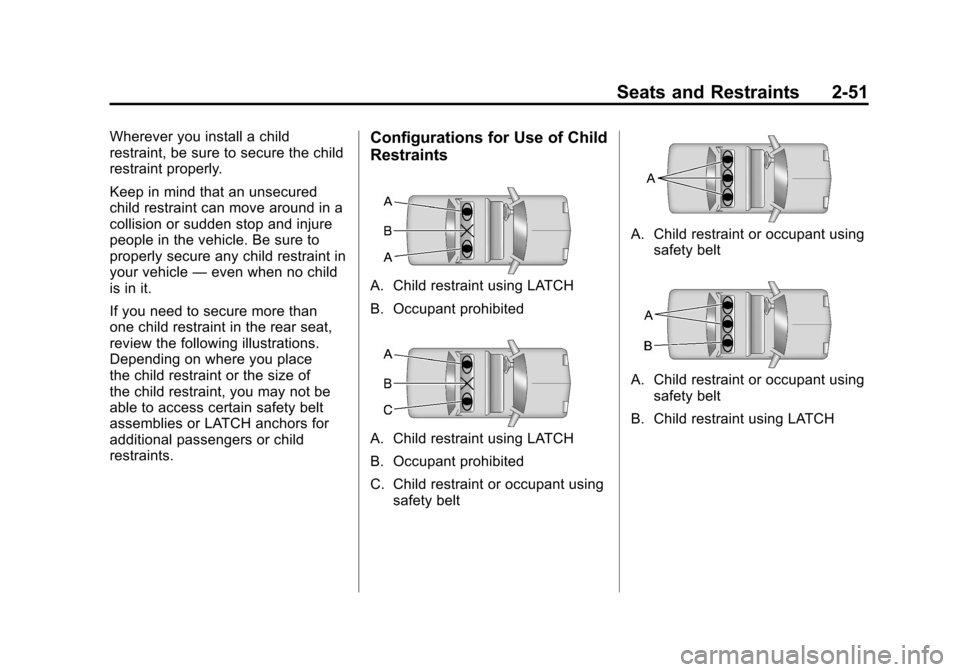 Seats and Restraints 2-51

Wherever you install a child restraint, be sure to secure the child restraint properly.

Keep in mind that an unsecured child restraint can move around in a collision or sudden stop and injure people in the vehicle. Be sure to properly secure any child restraint in your vehicle — even when no child is in it.

If you need to secure more than one child restraint in the rear seat, review the following illustrations. Depending on where you place the child restraint or the size of the child restraint, you may not be able to access certain safety belt assemblies or LATCH anchors for additional passengers or child restraints.

Configurations for Use of Child Restraints

A
B
A

A. Child restraint using LATCH

B. Occupant prohibited

A
B
C

A. Child restraint using LATCH

B. Occupant prohibited

C. Child restraint or occupant using safety belt

A

A. Child restraint or occupant using safety belt

A
B

A. Child restraint or occupant using safety belt

B. Child restraint using LATCH

carmanualsonline.info