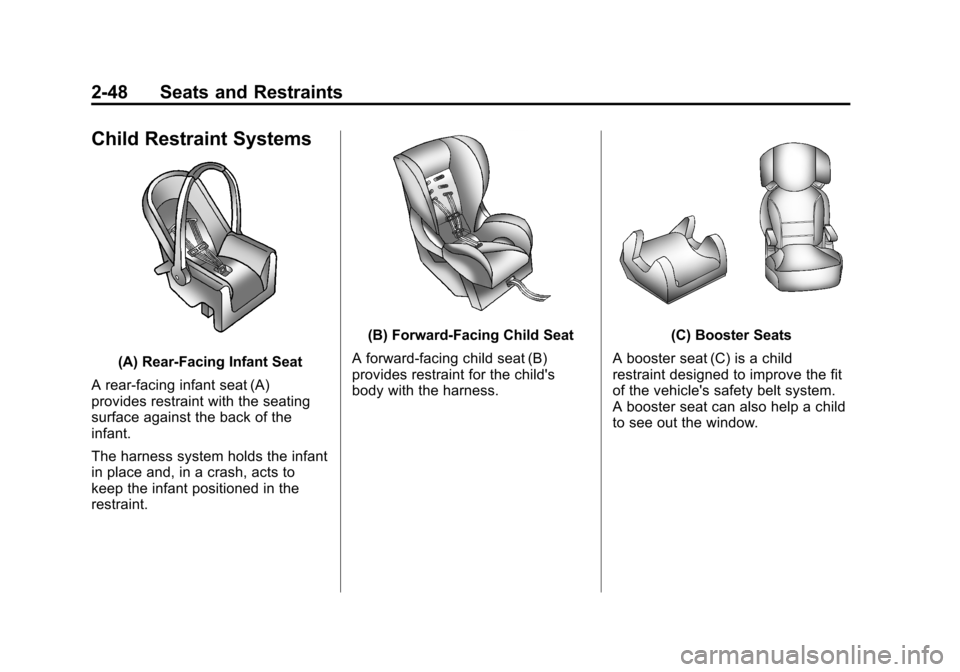 2-48 Seats and Restraints

Child Restraint Systems

(A) Rear-Facing Infant Seat

A rear-facing infant seat (A) provides restraint with the seating surface against the back of the infant.

The harness system holds the infant in place and, in a crash, acts to keep the infant positioned in the restraint.

(B) Forward-Facing Child Seat

A forward-facing child seat (B) provides restraint for the child's body with the harness.

(C) Booster Seats

A booster seat (C) is a child restraint designed to improve the fit of the vehicle's safety belt system. A booster seat can also help a child to see out the window.

carmanualsonline.info