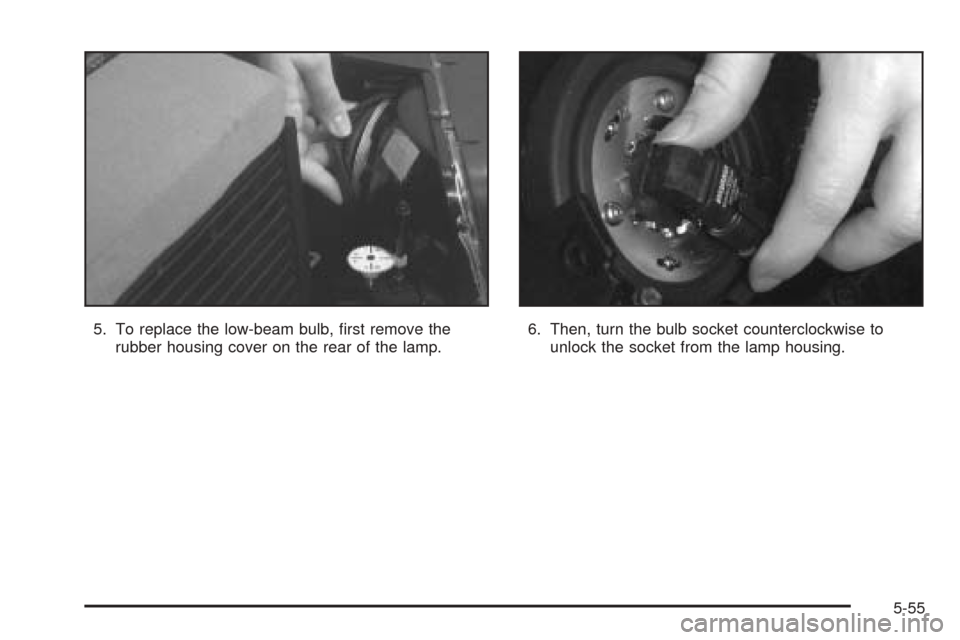 5. To replace the low-beam bulb, first remove the rubber housing cover on the rear of the lamp.

6. Then, turn the bulb socket counterclockwise to unlock the socket from the lamp housing.

5-55

carmanualsonline.info