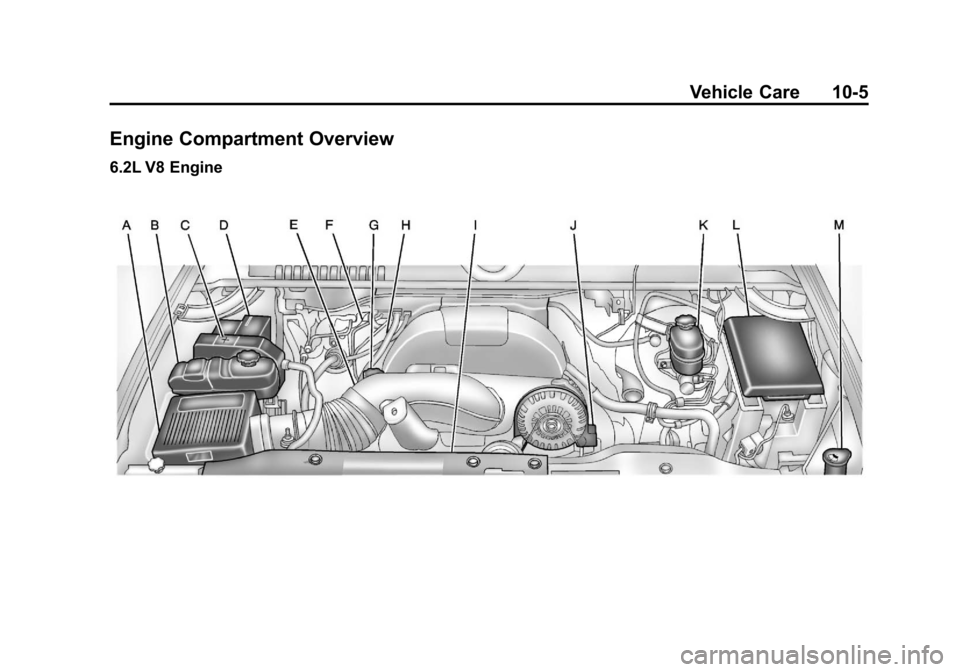 Vehicle Care 10-5

Engine Compartment Overview

6.2L V8 Engine

A B C D E F G H I J K L M

carmanualsonline.info