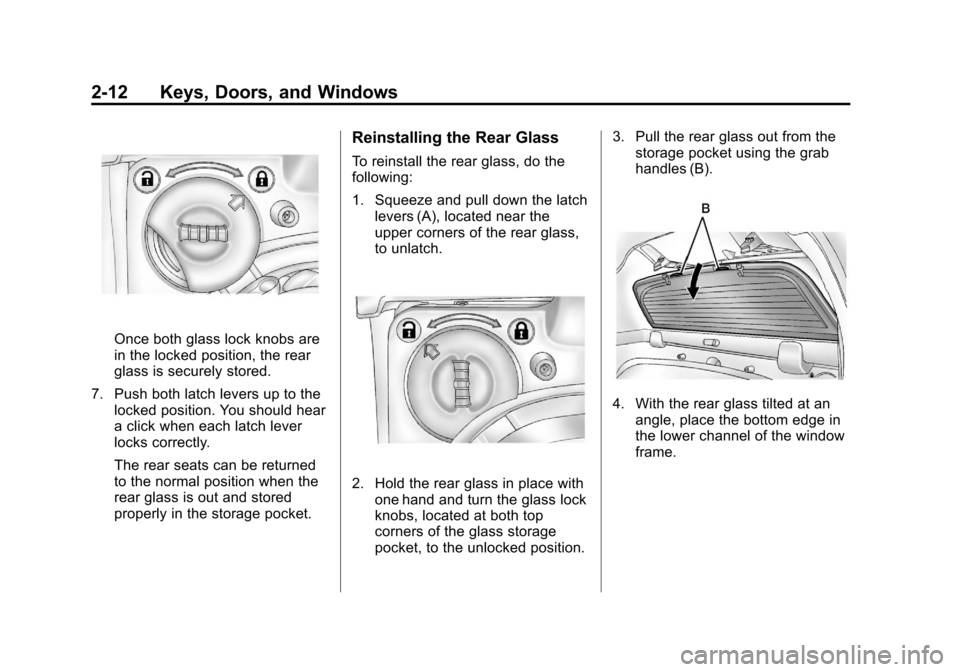 2-12 Keys, Doors, and Windows

Once both glass lock knobs are in the locked position, the rear glass is securely stored.

7. Push both latch levers up to the locked position. You should hear a click when each latch lever locks correctly.

The rear seats can be returned to the normal position when the rear glass is out and stored properly in the storage pocket.

Reinstalling the Rear Glass

To reinstall the rear glass, do the following:

1. Squeeze and pull down the latch levers (A), located near the upper corners of the rear glass, to unlatch.

2. Hold the rear glass in place with one hand and turn the glass lock knobs, located at both top corners of the glass storage pocket, to the unlocked position.

3. Pull the rear glass out from the storage pocket using the grab handles (B).

B

4. With the rear glass tilted at an angle, place the bottom edge in the lower channel of the window frame.

carmanualsonline.info