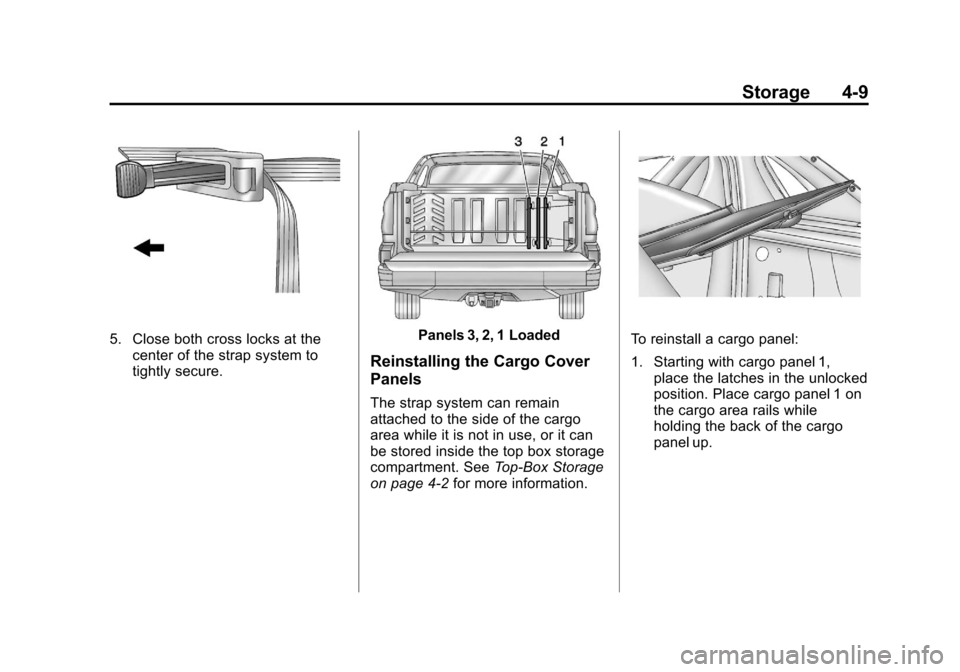 Storage 4-9

5. Close both cross locks at the center of the strap system to tightly secure.

3 2 1

Panels 3, 2, 1 Loaded

Reinstalling the Cargo Cover Panels

The strap system can remain attached to the side of the cargo area while it is not in use, or it can be stored inside the top box storage compartment. See Top-Box Storage on page 4-2 for more information.

To reinstall a cargo panel:

1. Starting with cargo panel 1, place the latches in the unlocked position. Place cargo panel 1 on the cargo area rails while holding the back of the cargo panel up.

carmanualsonline.info