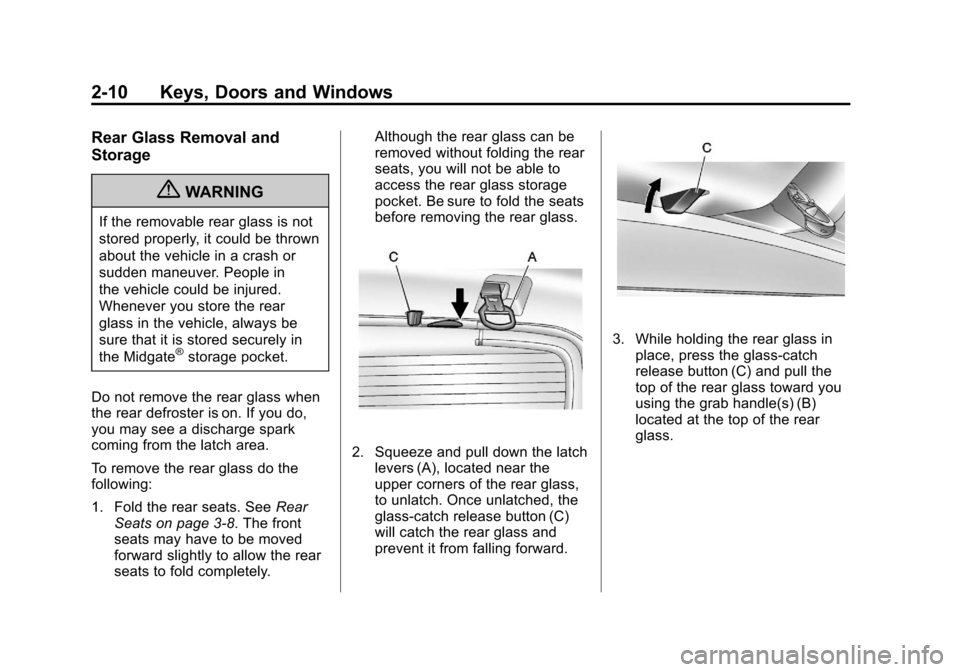 2-10 Keys, Doors and Windows

Rear Glass Removal and Storage

WARNING

If the removable rear glass is not stored properly, it could be thrown about the vehicle in a crash or sudden maneuver. People in the vehicle could be injured. Whenever you store the rear glass in the vehicle, always be sure that it is stored securely in the Midgate® storage pocket.

Do not remove the rear glass when the rear defroster is on. If you do, you may see a discharge spark coming from the latch area.

To remove the rear glass do the following:

1. Fold the rear seats. See Rear Seats on page 3-8. The front seats may have to be moved forward slightly to allow the rear seats to fold completely.

Although the rear glass can be removed without folding the rear seats, you will not be able to access the rear glass storage pocket. Be sure to fold the seats before removing the rear glass.

C
A

2. Squeeze and pull down the latch levers (A), located near the upper corners of the rear glass, to unlatch. Once unlatched, the glass-catch release button (C) will catch the rear glass and prevent it from falling forward.

C

3. While holding the rear glass in place, press the glass-catch release button (C) and pull the top of the rear glass toward you using the grab handle(s) (B) located at the top of the rear glass.

carmanualsonline.info