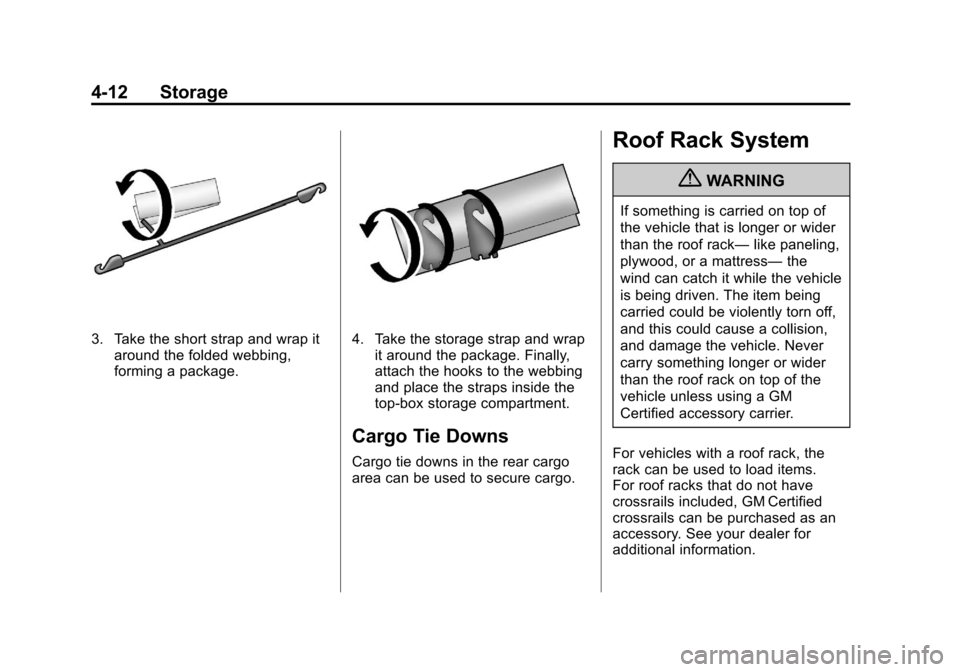 4-12 Storage

3. Take the short strap and wrap it around the folded webbing, forming a package.

4. Take the storage strap and wrap it around the package. Finally, attach the hooks to the webbing and place the straps inside the top-box storage compartment.

Cargo Tie Downs

Cargo tie downs in the rear cargo area can be used to secure cargo.

Roof Rack System

WARNING

If something is carried on top of the vehicle that is longer or wider than the roof rack— like paneling, plywood, or a mattress— the wind can catch it while the vehicle is being driven. The item being carried could be violently torn off, and this could cause a collision, and damage the vehicle. Never carry something longer or wider than the roof rack on top of the vehicle unless using a GM Certified accessory carrier.

For vehicles with a roof rack, the rack can be used to load items. For roof racks that do not have crossrails included, GM Certified crossrails can be purchased as an accessory. See your dealer for additional information.

carmanualsonline.info