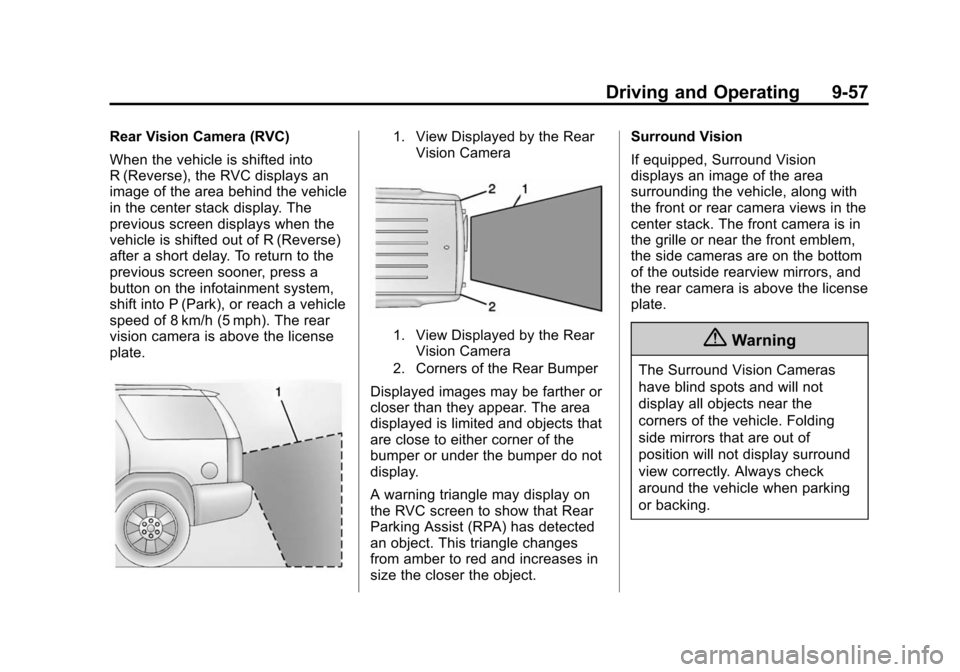 Driving and Operating 9-57

Rear Vision Camera (RVC)

When the vehicle is shifted into R (Reverse), the RVC displays an image of the area behind the vehicle in the center stack display. The previous screen displays when the vehicle is shifted out of R (Reverse) after a short delay. To return to the previous screen sooner, press a button on the infotainment system, shift into P (Park), or reach a vehicle speed of 8 km/h (5 mph). The rear vision camera is above the license plate.

1

1. View Displayed by the Rear Vision Camera

2

1

2

1. View Displayed by the Rear Vision Camera
2. Corners of the Rear Bumper

Displayed images may be farther or closer than they appear. The area displayed is limited and objects that are close to either corner of the bumper or under the bumper do not display.

A warning triangle may display on the RVC screen to show that Rear Parking Assist (RPA) has detected an object. This triangle changes from amber to red and increases in size the closer the object.

Surround Vision

If equipped, Surround Vision displays an image of the area surrounding the vehicle, along with the front or rear camera views in the center stack. The front camera is in the grille or near the front emblem, the side cameras are on the bottom of the outside rearview mirrors, and the rear camera is above the license plate.

Warning

The Surround Vision Cameras have blind spots and will not display all objects near the corners of the vehicle. Folding side mirrors that are out of position will not display surround view correctly. Always check around the vehicle when parking or backing.

carmanualsonline.info