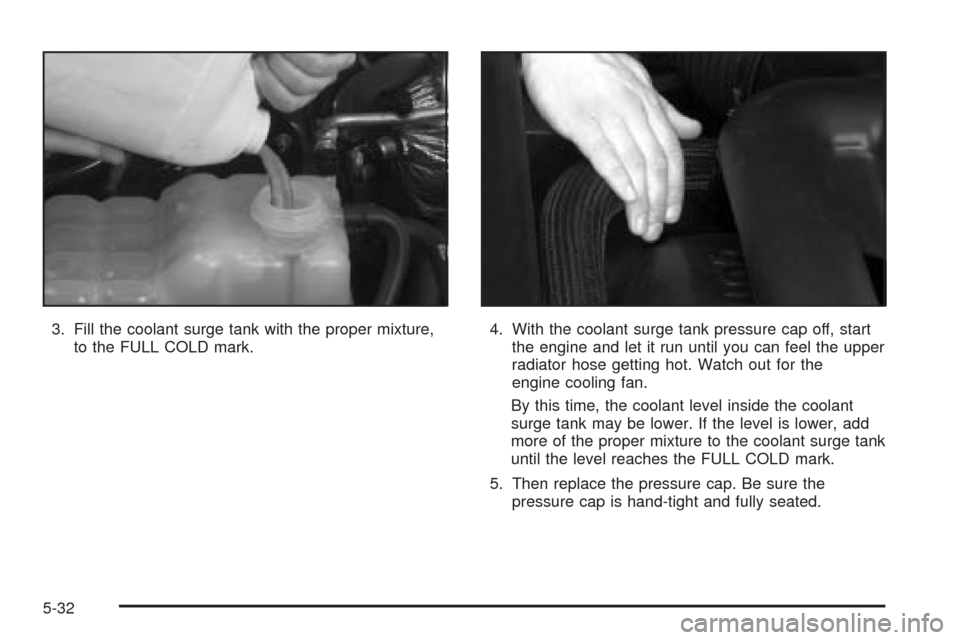 3. Fill the coolant surge tank with the proper mixture, to the FULL COLD mark.

4. With the coolant surge tank pressure cap off, start the engine and let it run until you can feel the upper radiator hose getting hot. Watch out for the engine cooling fan.

By this time, the coolant level inside the coolant surge tank may be lower. If the level is lower, add more of the proper mixture to the coolant surge tank until the level reaches the FULL COLD mark.

5. Then replace the pressure cap. Be sure the pressure cap is hand-tight and fully seated.

5-32

carmanualsonline.info