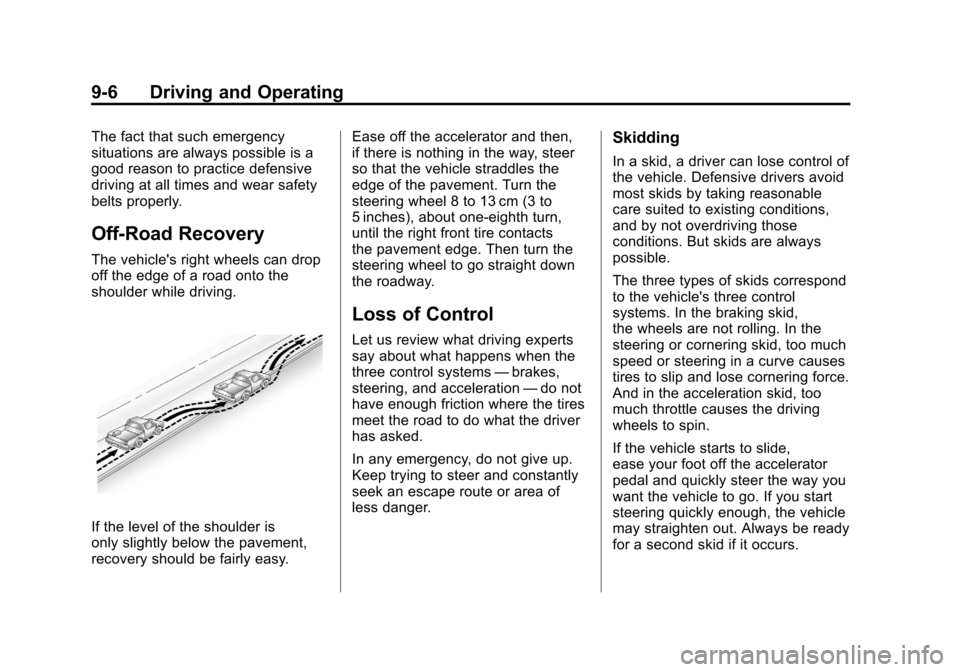 9-6 Driving and Operating

The fact that such emergency situations are always possible is a good reason to practice defensive driving at all times and wear safety belts properly.

Off-Road Recovery

The vehicle's right wheels can drop off the edge of a road onto the shoulder while driving.

If the level of the shoulder is only slightly below the pavement, recovery should be fairly easy.

Ease off the accelerator and then, if there is nothing in the way, steer so that the vehicle straddles the edge of the pavement. Turn the steering wheel 8 to 13 cm (3 to 5 inches), about one-eighth turn, until the right front tire contacts the pavement edge. Then turn the steering wheel to go straight down the roadway.

Loss of Control

Let us review what driving experts say about what happens when the three control systems — brakes, steering, and acceleration — do not have enough friction where the tires meet the road to do what the driver has asked.

In any emergency, do not give up. Keep trying to steer and constantly seek an escape route or area of less danger.

Skidding

In a skid, a driver can lose control of the vehicle. Defensive drivers avoid most skids by taking reasonable care suited to existing conditions, and by not overdriving those conditions. But skids are always possible.

The three types of skids correspond to the vehicle's three control systems. In the braking skid, the wheels are not rolling. In the steering or cornering skid, too much speed or steering in a curve causes tires to slip and lose cornering force. And in the acceleration skid, too much throttle causes the driving wheels to spin.

If the vehicle starts to slide, ease your foot off the accelerator pedal and quickly steer the way you want the vehicle to go. If you start steering quickly enough, the vehicle may straighten out. Always be ready for a second skid if it occurs.

carmanualsonline.info