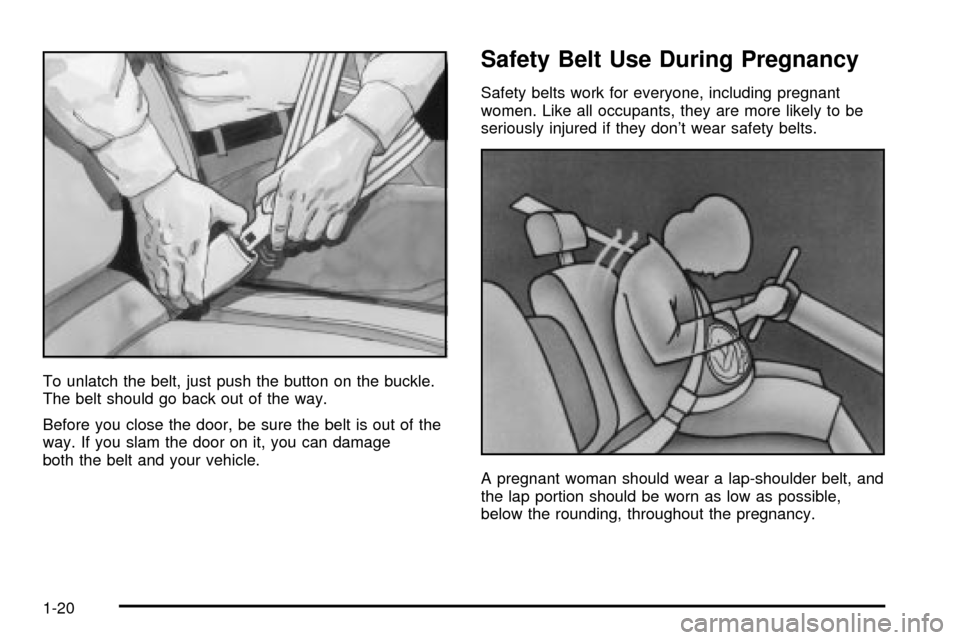 To unlatch the belt, just push the button on the buckle. The belt should go back out of the way.

Before you close the door, be sure the belt is out of the way. If you slam the door on it, you can damage both the belt and your vehicle.

Safety Belt Use During Pregnancy

Safety belts work for everyone, including pregnant women. Like all occupants, they are more likely to be seriously injured if they don't wear safety belts.

A pregnant woman should wear a lap-shoulder belt, and the lap portion should be worn as low as possible, below the rounding, throughout the pregnancy.

1-20

carmanualsonline.info