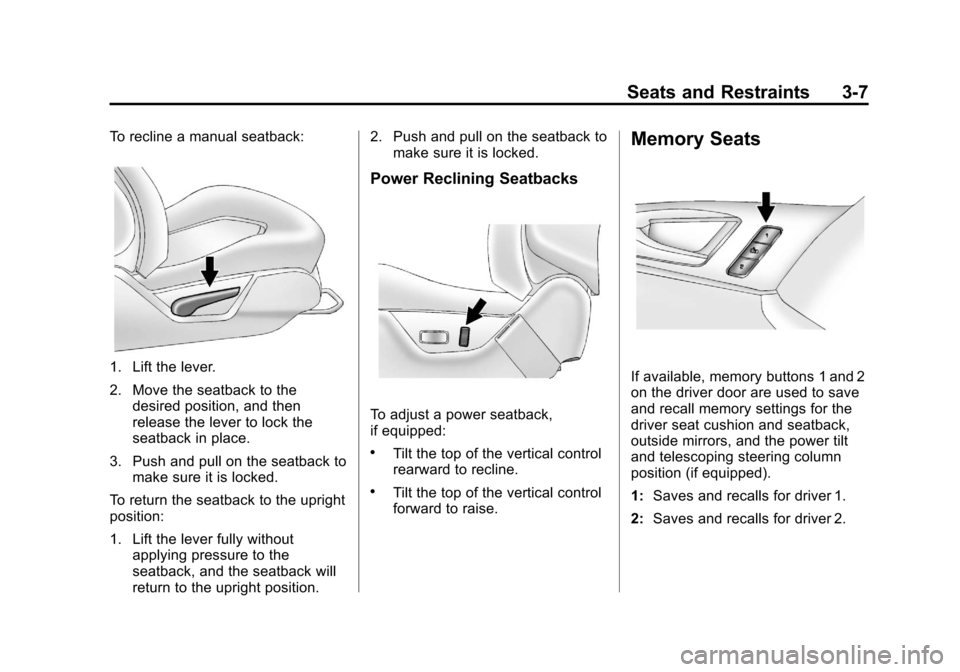 Seats and Restraints 3-7

To recline a manual seatback:

1. Lift the lever.

2. Move the seatback to the desired position, and then release the lever to lock the seatback in place.

3. Push and pull on the seatback to make sure it is locked.

To return the seatback to the upright position:

1. Lift the lever fully without applying pressure to the seatback, and the seatback will return to the upright position.

2. Push and pull on the seatback to make sure it is locked.

Power Reclining Seatbacks

To adjust a power seatback, if equipped:

• Tilt the top of the vertical control rearward to recline.

• Tilt the top of the vertical control forward to raise.

Memory Seats

If available, memory buttons 1 and 2 on the driver door are used to save and recall memory settings for the driver seat cushion and seatback, outside mirrors, and the power tilt and telescoping steering column position (if equipped).

1: Saves and recalls for driver 1.

2: Saves and recalls for driver 2.

carmanualsonline.info