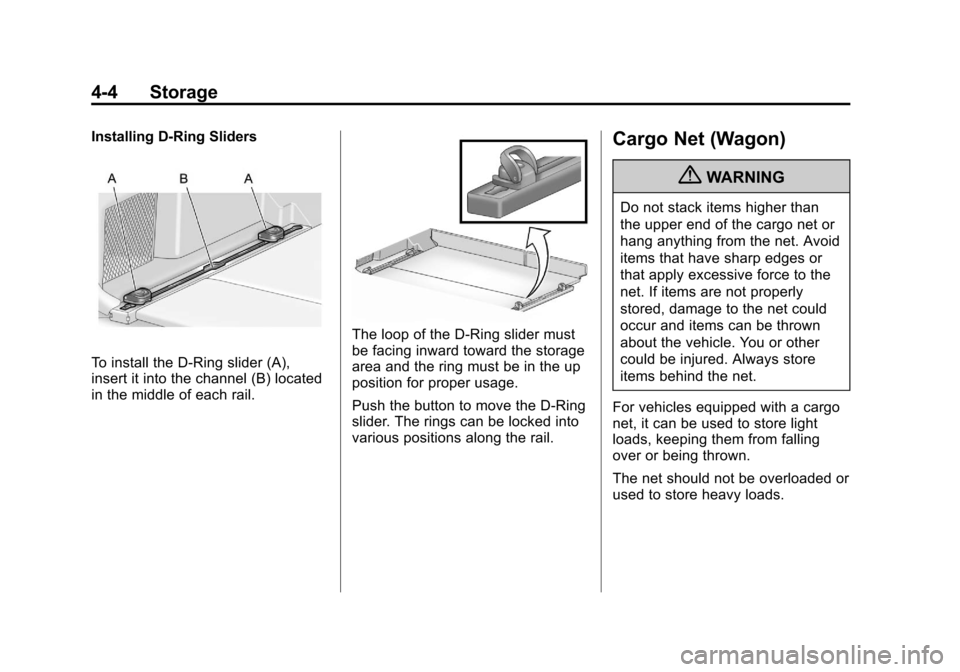 4-4 Storage

Installing D-Ring Sliders

A B A

To install the D-Ring slider (A), insert it into the channel (B) located in the middle of each rail.

The loop of the D-Ring slider must be facing inward toward the storage area and the ring must be in the up position for proper usage.

Push the button to move the D-Ring slider. The rings can be locked into various positions along the rail.

Cargo Net (Wagon)

WARNING

Do not stack items higher than the upper end of the cargo net or hang anything from the net. Avoid items that have sharp edges or that apply excessive force to the net. If items are not properly stored, damage to the net could occur and items can be thrown about the vehicle. You or other could be injured. Always store items behind the net.

For vehicles equipped with a cargo net, it can be used to store light loads, keeping them from falling over or being thrown.

The net should not be overloaded or used to store heavy loads.

carmanualsonline.info