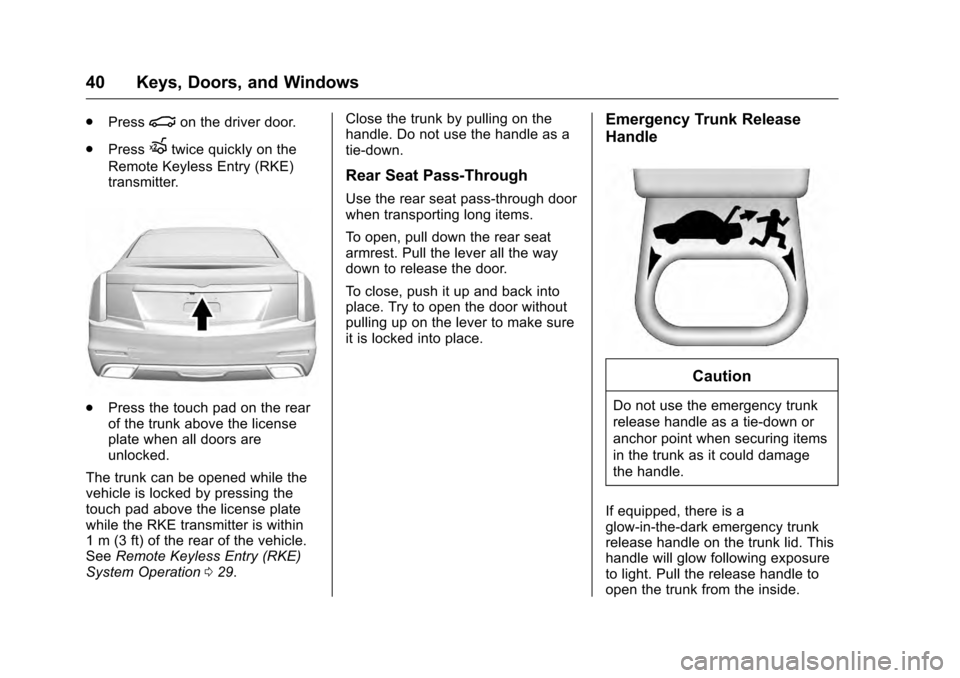 40 Keys, Doors, and Windows

. Press on the driver door.

. Press twice quickly on the Remote Keyless Entry (RKE) transmitter.

. Press the touch pad on the rear of the trunk above the license plate when all doors are unlocked.

The trunk can be opened while the vehicle is locked by pressing the touch pad above the license plate while the RKE transmitter is within 1 m (3 ft) of the rear of the vehicle. See Remote Keyless Entry (RKE) System Operation 29.

Close the trunk by pulling on the handle. Do not use the handle as a tie-down.

Rear Seat Pass-Through

Use the rear seat pass-through door when transporting long items.

To open, pull down the rear seat armrest. Pull the lever all the way down to release the door.

To close, push it up and back into place. Try to open the door without pulling up on the lever to make sure it is locked into place.

Emergency Trunk Release Handle

Caution

Do not use the emergency trunk release handle as a tie-down or anchor point when securing items in the trunk as it could damage the handle.

If equipped, there is a glow-in-the-dark emergency trunk release handle on the trunk lid. This handle will glow following exposure to light. Pull the release handle to open the trunk from the inside.

carmanualsonline.info