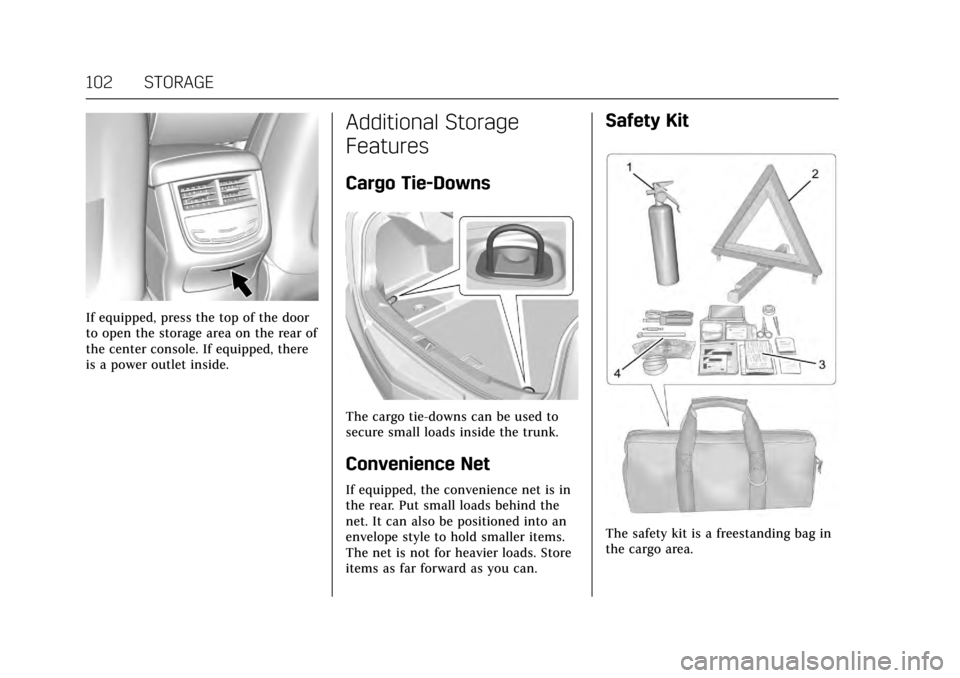 102 STORAGE

If equipped, press the top of the door to open the storage area on the rear of the center console. If equipped, there is a power outlet inside.

Additional Storage Features

Cargo Tie-Downs

The cargo tie-downs can be used to secure small loads inside the trunk.

Convenience Net

If equipped, the convenience net is in the rear. Put small loads behind the net. It can also be positioned into an envelope style to hold smaller items. The net is not for heavier loads. Store items as far forward as you can.

Safety Kit

1
2
3
4

The safety kit is a freestanding bag in the cargo area.

carmanualsonline.info