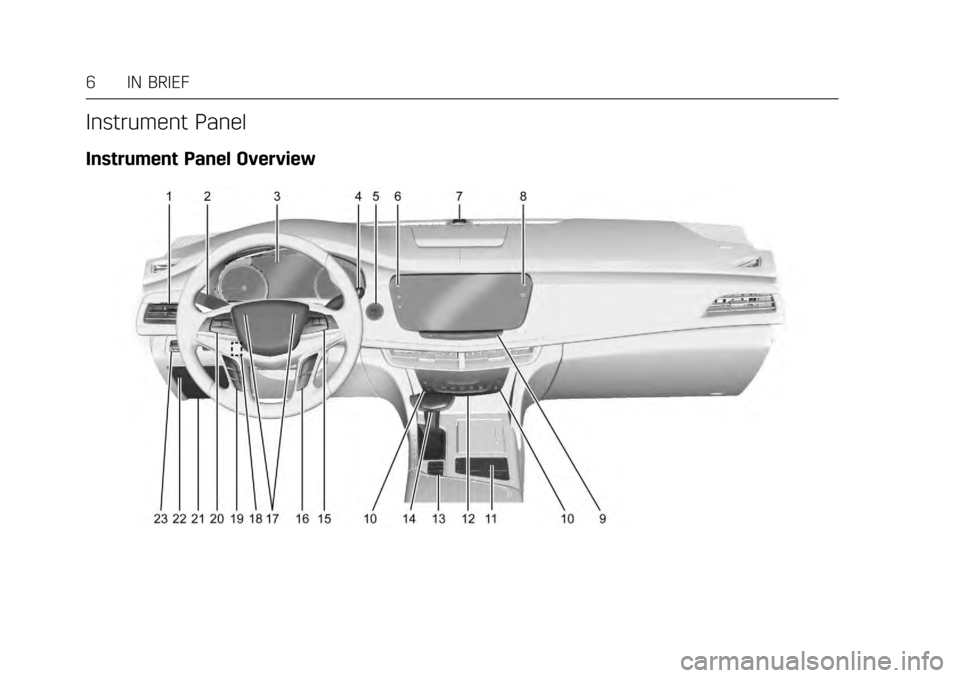 6 IN BRIEF

Instrument Panel

Instrument Panel Overview

1 2 3 4 5 6 7 8

23 22 21 20 19 18 17 16 15 10 14 13 12 11 10 9

carmanualsonline.info