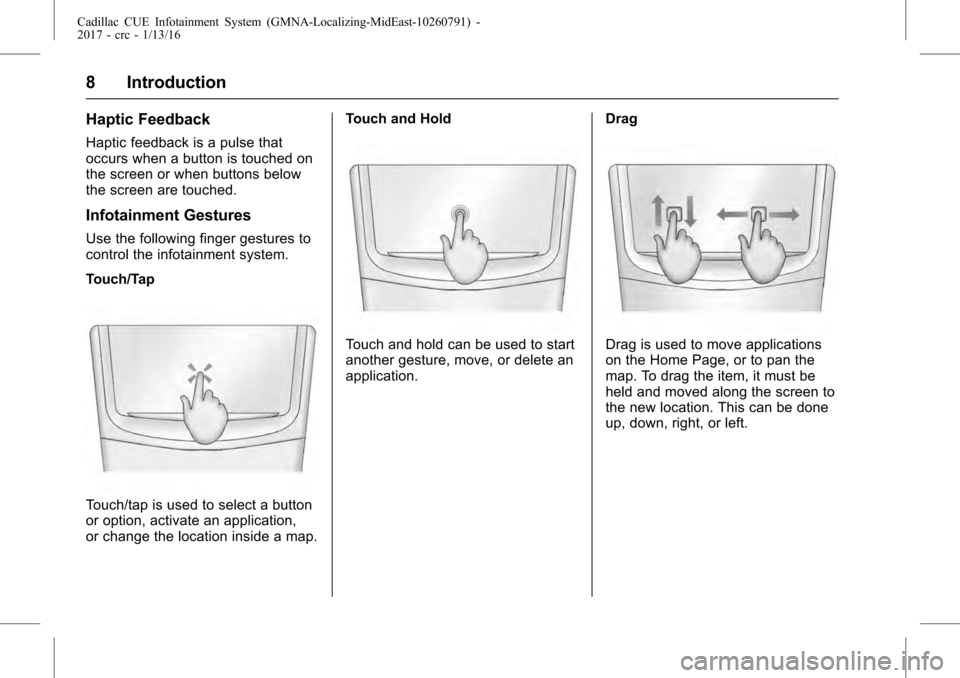 Cadillac CUE Infotainment System (GMNA-Localizing-MidEast-10260791) - 2017 - crc - 1/13/16

8 Introduction

Haptic Feedback

Haptic feedback is a pulse that occurs when a button is touched on the screen or when buttons below the screen are touched.

Infotainment Gestures

Use the following finger gestures to control the infotainment system.

Touch/Tap

Touch/tap is used to select a button or option, activate an application, or change the location inside a map.

Touch and Hold

Touch and hold can be used to start another gesture, move, or delete an application.

Drag

Drag is used to move applications on the Home Page, or to pan the map. To drag the item, it must be held and moved along the screen to the new location. This can be done up, down, right, or left.

carmanualsonline.info