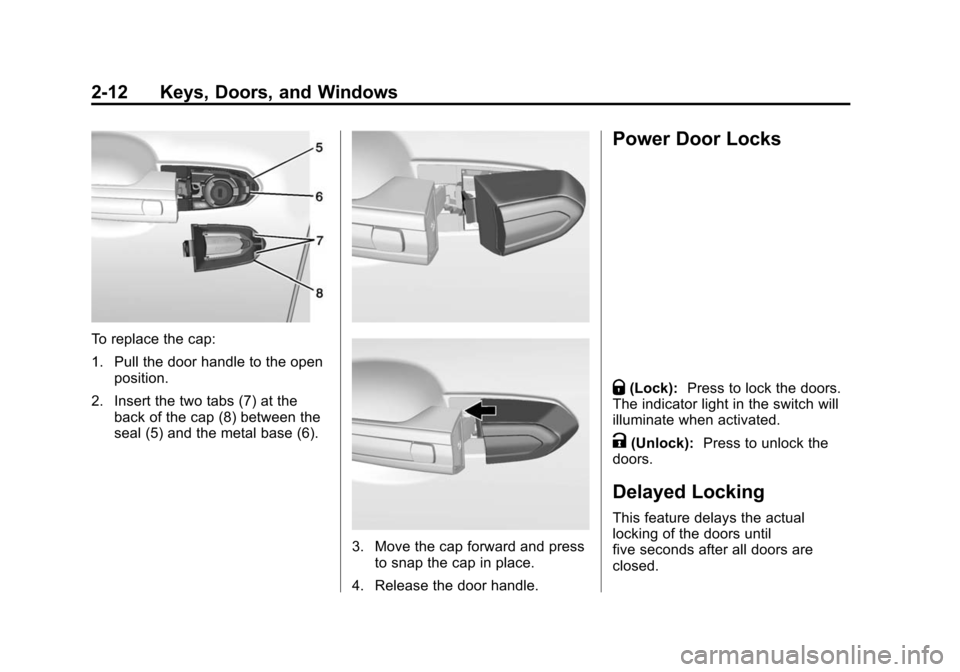 2-12 Keys, Doors, and Windows

5
6
7
8

To replace the cap:

1. Pull the door handle to the open position.

2. Insert the two tabs (7) at the back of the cap (8) between the seal (5) and the metal base (6).

3. Move the cap forward and press to snap the cap in place.

4. Release the door handle.

Power Door Locks

(Lock): Press to lock the doors. The indicator light in the switch will illuminate when activated.

(Unlock): Press to unlock the doors.

Delayed Locking

This feature delays the actual locking of the doors until five seconds after all doors are closed.

carmanualsonline.info