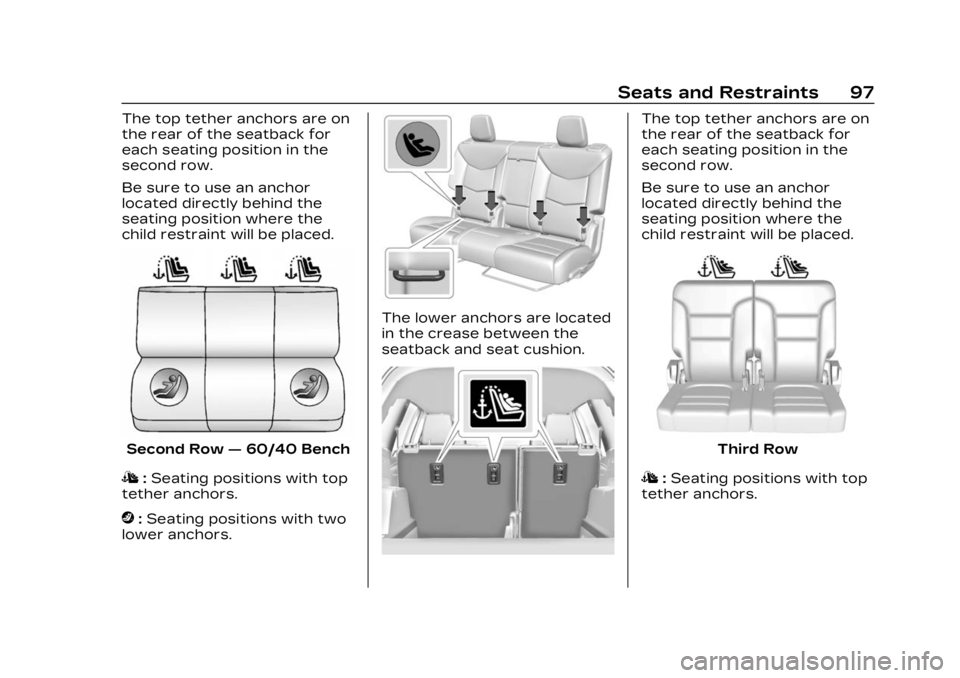 Seats and Restraints 97

The top tether anchors are on the rear of the seatback for each seating position in the second row.

Be sure to use an anchor located directly behind the seating position where the child restraint will be placed.

Second Row — 60/40 Bench

: Seating positions with top tether anchors.

: Seating positions with two lower anchors.

The lower anchors are located in the crease between the seatback and seat cushion.

The top tether anchors are on the rear of the seatback for each seating position in the second row.

Be sure to use an anchor located directly behind the seating position where the child restraint will be placed.

Third Row

: Seating positions with top tether anchors.

carmanualsonline.info