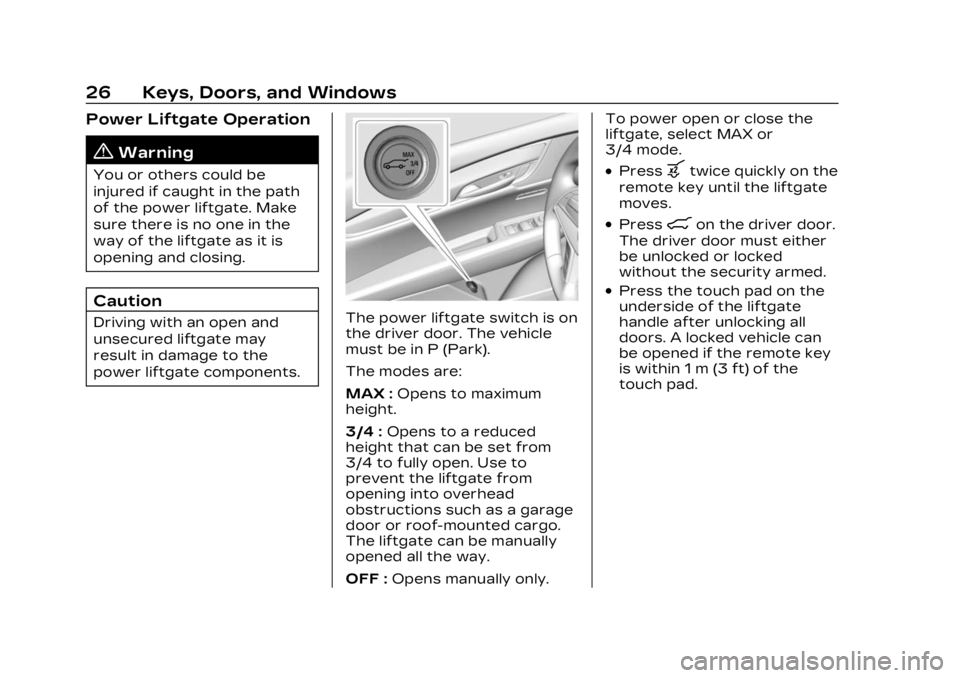 26 Keys, Doors, and Windows

Power Liftgate Operation

Warning

You or others could be injured if caught in the path of the power liftgate. Make sure there is no one in the way of the liftgate as it is opening and closing.

Caution

Driving with an open and unsecured liftgate may result in damage to the power liftgate components.

MAX
3/4
OFF

The power liftgate switch is on the driver door. The vehicle must be in P (Park).

The modes are:

MAX : Opens to maximum height.

3/4 : Opens to a reduced height that can be set from 3/4 to fully open. Use to prevent the liftgate from opening into overhead obstructions such as a garage door or roof-mounted cargo. The liftgate can be manually opened all the way.

OFF : Opens manually only.

To power open or close the liftgate, select MAX or 3/4 mode.

• Press twice quickly on the remote key until the liftgate moves.

• Press on the driver door. The driver door must either be unlocked or locked without the security armed.

• Press the touch pad on the underside of the liftgate handle after unlocking all doors. A locked vehicle can be opened if the remote key is within 1 m (3 ft) of the touch pad.

carmanualsonline.info