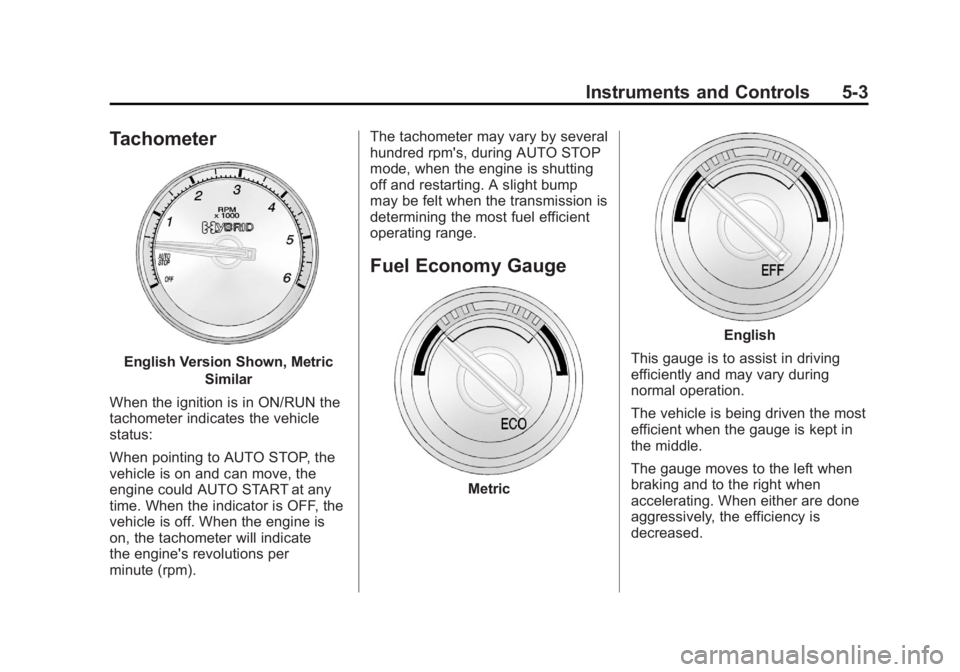 Instruments and Controls 5-3

Tachometer

1
2
3
4
5
6
RPM
x 1000
HYBRID
AUTO STOP
OFF

English Version Shown, Metric Similar

When the ignition is in ON/RUN the tachometer indicates the vehicle status:

When pointing to AUTO STOP, the vehicle is on and can move, the engine could AUTO START at any time. When the indicator is OFF, the vehicle is off. When the engine is on, the tachometer will indicate the engine's revolutions per minute (rpm).

The tachometer may vary by several hundred rpm's, during AUTO STOP mode, when the engine is shutting off and restarting. A slight bump may be felt when the transmission is determining the most fuel efficient operating range.

Fuel Economy Gauge

ECO

Metric

EFF

English

This gauge is to assist in driving efficiently and may vary during normal operation.

The vehicle is being driven the most efficient when the gauge is kept in the middle.

The gauge moves to the left when braking and to the right when accelerating. When either are done aggressively, the efficiency is decreased.

carmanualsonline.info