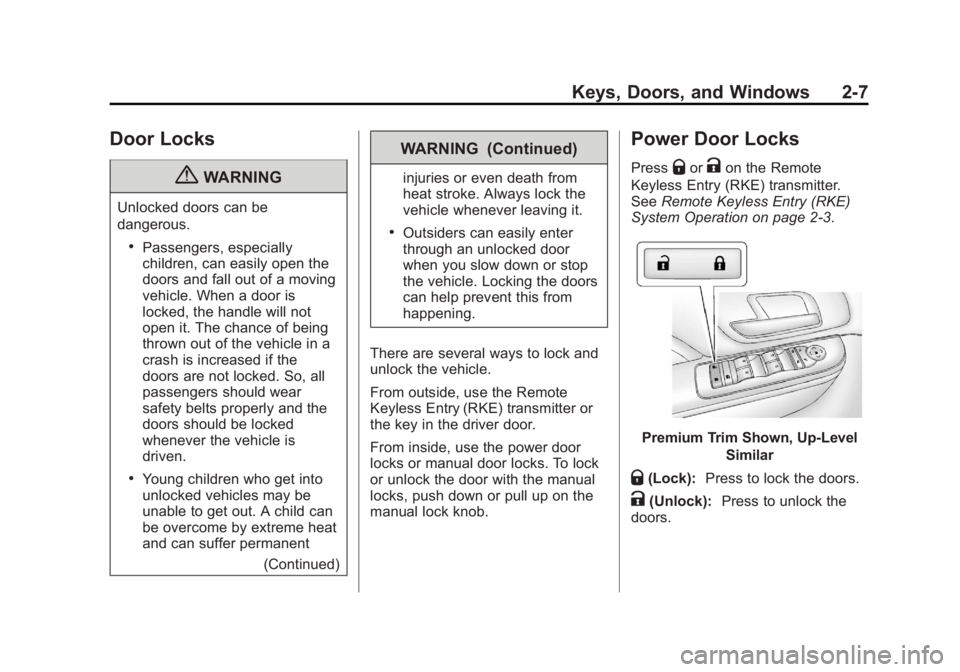 Keys, Doors, and Windows 2-7

Door Locks

WARNING

Unlocked doors can be dangerous.

• Passengers, especially children, can easily open the doors and fall out of a moving vehicle. When a door is locked, the handle will not open it. The chance of being thrown out of the vehicle in a crash is increased if the doors are not locked. So, all passengers should wear safety belts properly and the doors should be locked whenever the vehicle is driven.

• Young children who get into unlocked vehicles may be unable to get out. A child can be overcome by extreme heat and can suffer permanent

(Continued)

WARNING (Continued)

injuries or even death from heat stroke. Always lock the vehicle whenever leaving it.

• Outsiders can easily enter through an unlocked door when you slow down or stop the vehicle. Locking the doors can help prevent this from happening.

There are several ways to lock and unlock the vehicle.

From outside, use the Remote Keyless Entry (RKE) transmitter or the key in the driver door.

From inside, use the power door locks or manual door locks. To lock or unlock the door with the manual locks, push down or pull up on the manual lock knob.

Power Door Locks

Press or on the Remote Keyless Entry (RKE) transmitter. See Remote Keyless Entry (RKE) System Operation on page 2-3.

Premium Trim Shown, Up-Level Similar

(Lock): Press to lock the doors.

(Unlock): Press to unlock the doors.

carmanualsonline.info