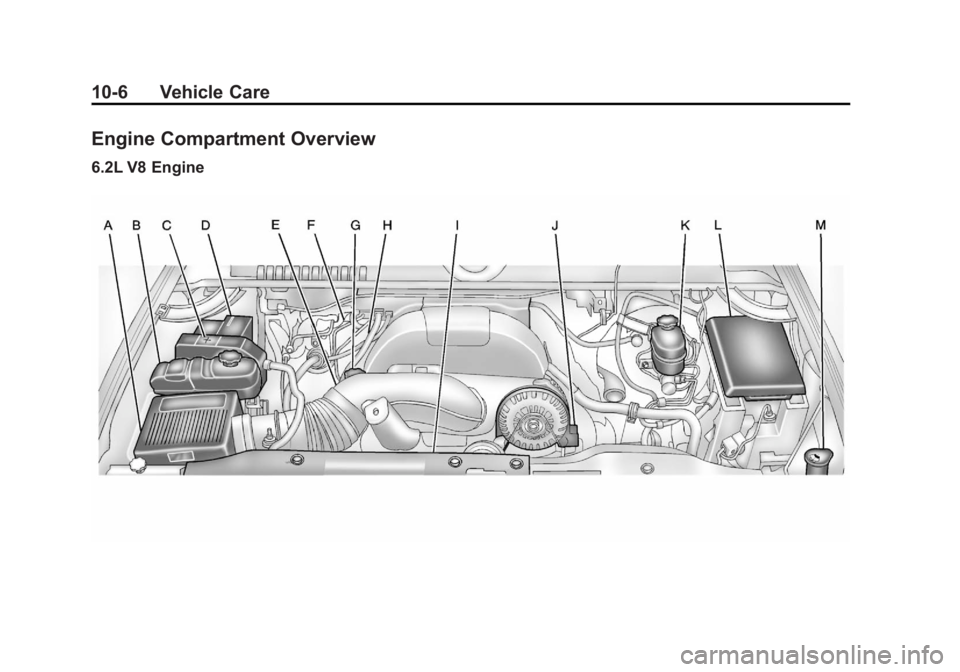 10-6 Vehicle Care

Engine Compartment Overview

6.2L V8 Engine

A B C D E F G H I J K L M

carmanualsonline.info