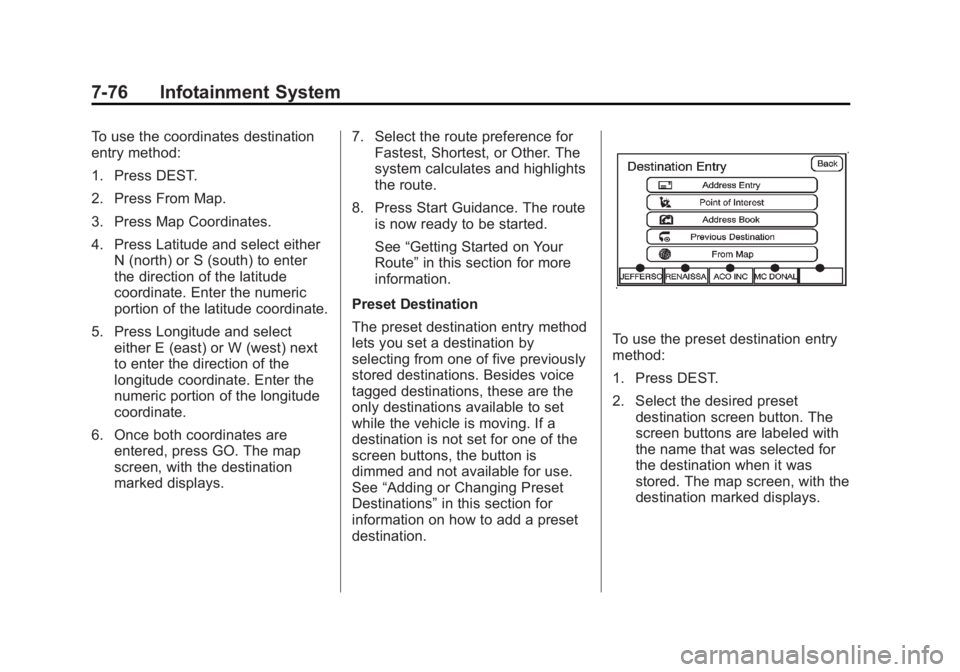 7-76 Infotainment System

To use the coordinates destination entry method:

1. Press DEST.

2. Press From Map.

3. Press Map Coordinates.

4. Press Latitude and select either N (north) or S (south) to enter the direction of the latitude coordinate. Enter the numeric portion of the latitude coordinate.

5. Press Longitude and select either E (east) or W (west) next to enter the direction of the longitude coordinate. Enter the numeric portion of the longitude coordinate.

6. Once both coordinates are entered, press GO. The map screen, with the destination marked displays.

7. Select the route preference for Fastest, Shortest, or Other. The system calculates and highlights the route.

8. Press Start Guidance. The route is now ready to be started.

See “Getting Started on Your Route” in this section for more information.

Preset Destination

The preset destination entry method lets you set a destination by selecting from one of five previously stored destinations. Besides voice tagged destinations, these are the only destinations available to set while the vehicle is moving. If a destination is not set for one of the screen buttons, the button is dimmed and not available for use. See “Adding or Changing Preset Destinations” in this section for information on how to add a preset destination.

Destination Entry
Back
Address Entry
Point of Interest
Address Book
Previous Destination
From Map
JEFFERSO
RENAISSA
ACO INC
MC DONAL

To use the preset destination entry method:

1. Press DEST.

2. Select the desired preset destination screen button. The screen buttons are labeled with the name that was selected for the destination when it was stored. The map screen, with the destination marked displays.

carmanualsonline.info