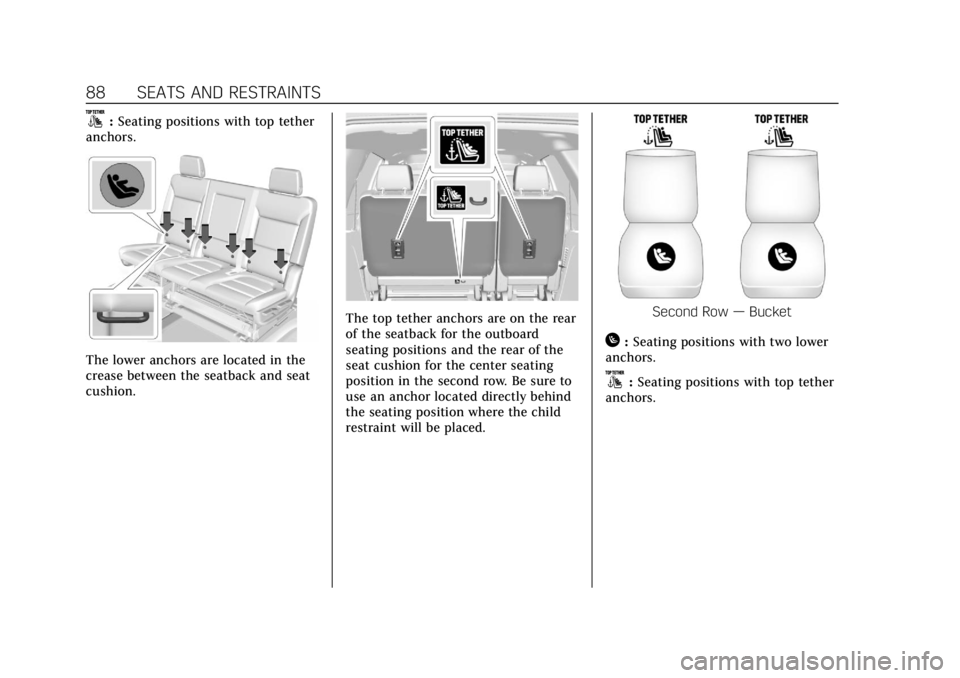 88 SEATS AND RESTRAINTS

TOP TETHER : Seating positions with top tether anchors.

The lower anchors are located in the crease between the seatback and seat cushion.

TOP TETHER

TOP TETHER

The top tether anchors are on the rear of the seatback for the outboard seating positions and the rear of the seat cushion for the center seating position in the second row. Be sure to use an anchor located directly behind the seating position where the child restraint will be placed.

TOP TETHER

TOP TETHER

Second Row — Bucket

: Seating positions with two lower anchors.

TOP TETHER : Seating positions with top tether anchors.

carmanualsonline.info