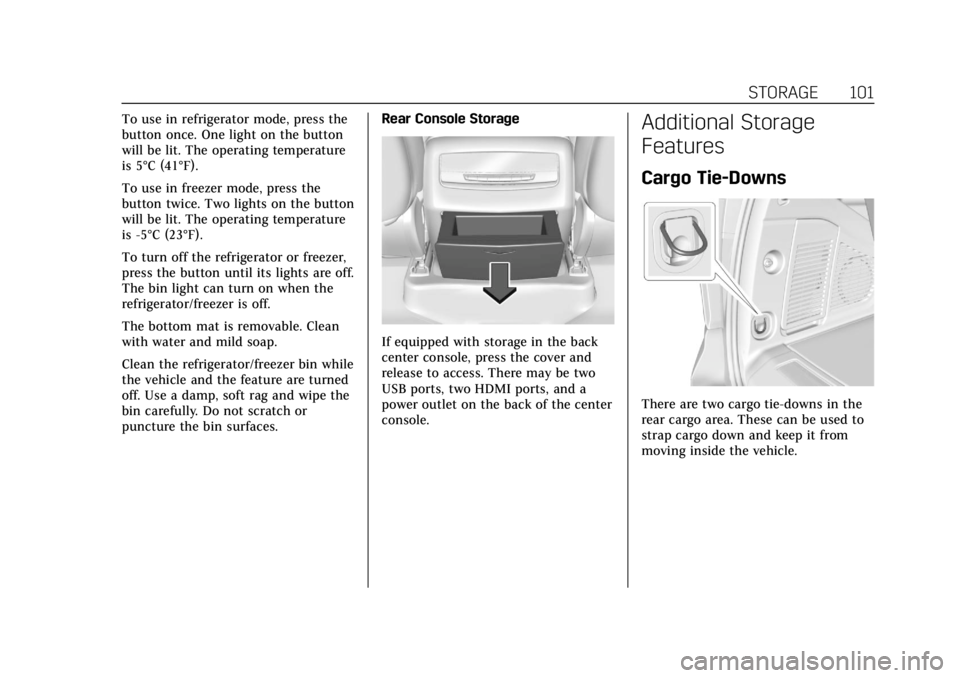 STORAGE 101

To use in refrigerator mode, press the button once. One light on the button will be lit. The operating temperature is 5°C (41°F).

To use in freezer mode, press the button twice. Two lights on the button will be lit. The operating temperature is -5°C (23°F).

To turn off the refrigerator or freezer, press the button until its lights are off. The bin light can turn on when the refrigerator/freezer is off.

The bottom mat is removable. Clean with water and mild soap.

Clean the refrigerator/freezer bin while the vehicle and the feature are turned off. Use a damp, soft rag and wipe the bin carefully. Do not scratch or puncture the bin surfaces.

Rear Console Storage

If equipped with storage in the back center console, press the cover and release to access. There may be two USB ports, two HDMI ports, and a power outlet on the back of the center console.

Additional Storage Features

Cargo Tie-Downs

There are two cargo tie-downs in the rear cargo area. These can be used to strap cargo down and keep it from moving inside the vehicle.

carmanualsonline.info