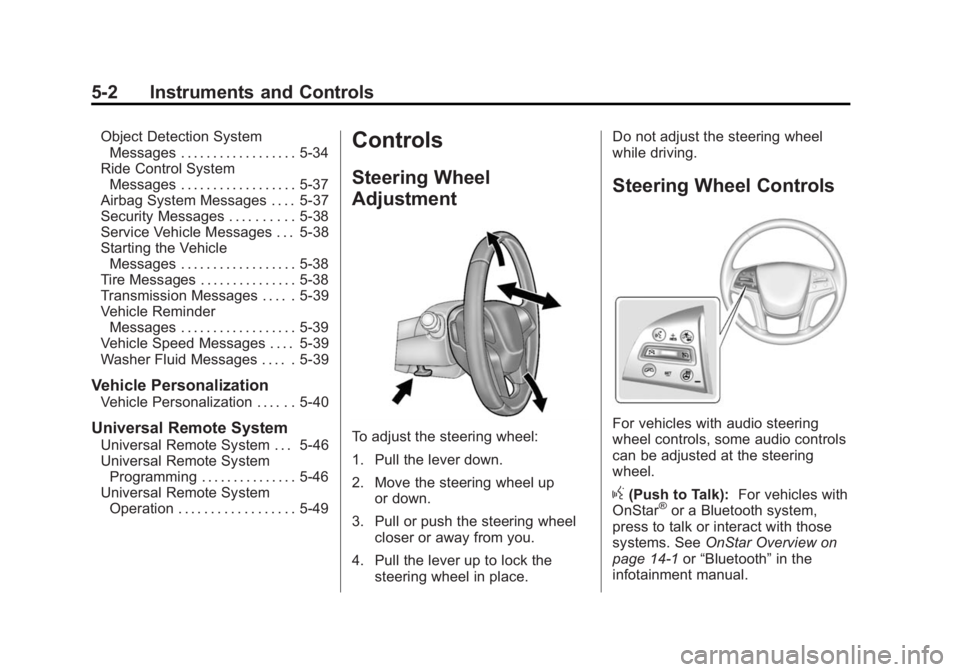 5-2 Instruments and Controls

Object Detection System Messages . . . . . . . . . . . . . . . . . . 5-34
Ride Control System Messages . . . . . . . . . . . . . . . . . . 5-37
Airbag System Messages . . . . 5-37
Security Messages . . . . . . . . . . 5-38
Service Vehicle Messages . . . 5-38
Starting the Vehicle Messages . . . . . . . . . . . . . . . . . . 5-38
Tire Messages . . . . . . . . . . . . . . . 5-38
Transmission Messages . . . . . 5-39
Vehicle Reminder Messages . . . . . . . . . . . . . . . . . . 5-39
Vehicle Speed Messages . . . . 5-39
Washer Fluid Messages . . . . . 5-39

Vehicle Personalization
Vehicle Personalization . . . . . . 5-40

Universal Remote System
Universal Remote System . . . 5-46
Universal Remote System Programming . . . . . . . . . . . . . . . 5-46
Universal Remote System Operation . . . . . . . . . . . . . . . . . . 5-49

Controls

Steering Wheel Adjustment

To adjust the steering wheel:

1. Pull the lever down.

2. Move the steering wheel up or down.

3. Pull or push the steering wheel closer or away from you.

4. Pull the lever up to lock the steering wheel in place.

Do not adjust the steering wheel while driving.

Steering Wheel Controls

For vehicles with audio steering wheel controls, some audio controls can be adjusted at the steering wheel.

g (Push to Talk): For vehicles with OnStar® or a Bluetooth system, press to talk or interact with those systems. See OnStar Overview on page 14-1 or “Bluetooth” in the infotainment manual.

carmanualsonline.info