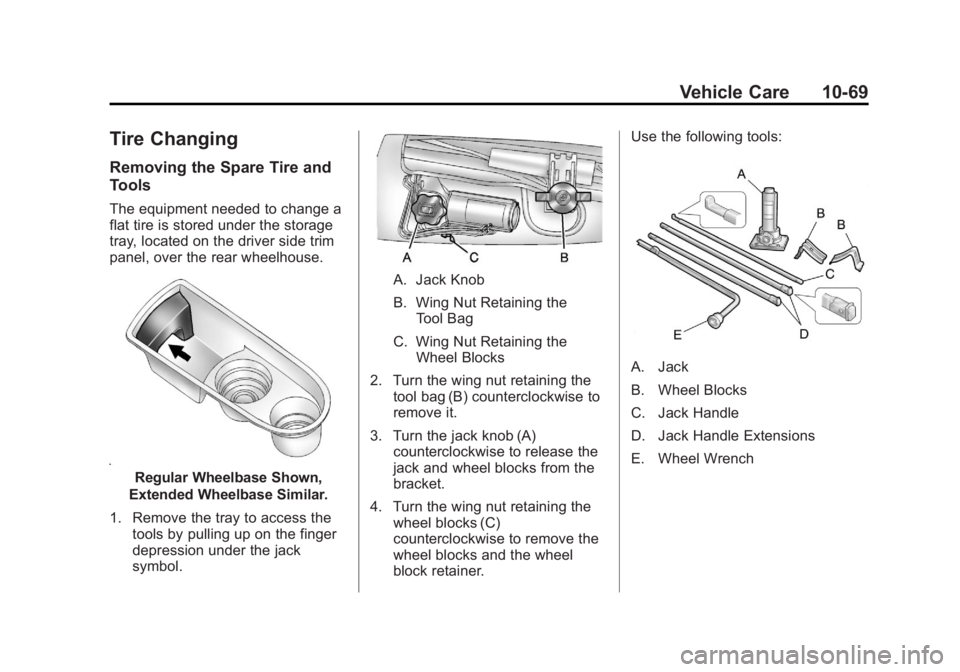 Vehicle Care 10-69

Tire Changing

Removing the Spare Tire and Tools

The equipment needed to change a flat tire is stored under the storage tray, located on the driver side trim panel, over the rear wheelhouse.

Regular Wheelbase Shown, Extended Wheelbase Similar.

1. Remove the tray to access the tools by pulling up on the finger depression under the jack symbol.

A C B

A. Jack Knob

B. Wing Nut Retaining the Tool Bag

C. Wing Nut Retaining the Wheel Blocks

2. Turn the wing nut retaining the tool bag (B) counterclockwise to remove it.

3. Turn the jack knob (A) counterclockwise to release the jack and wheel blocks from the bracket.

4. Turn the wing nut retaining the wheel blocks (C) counterclockwise to remove the wheel blocks and the wheel block retainer.

Use the following tools:

A B B C E D

A. Jack

B. Wheel Blocks

C. Jack Handle

D. Jack Handle Extensions

E. Wheel Wrench

carmanualsonline.info