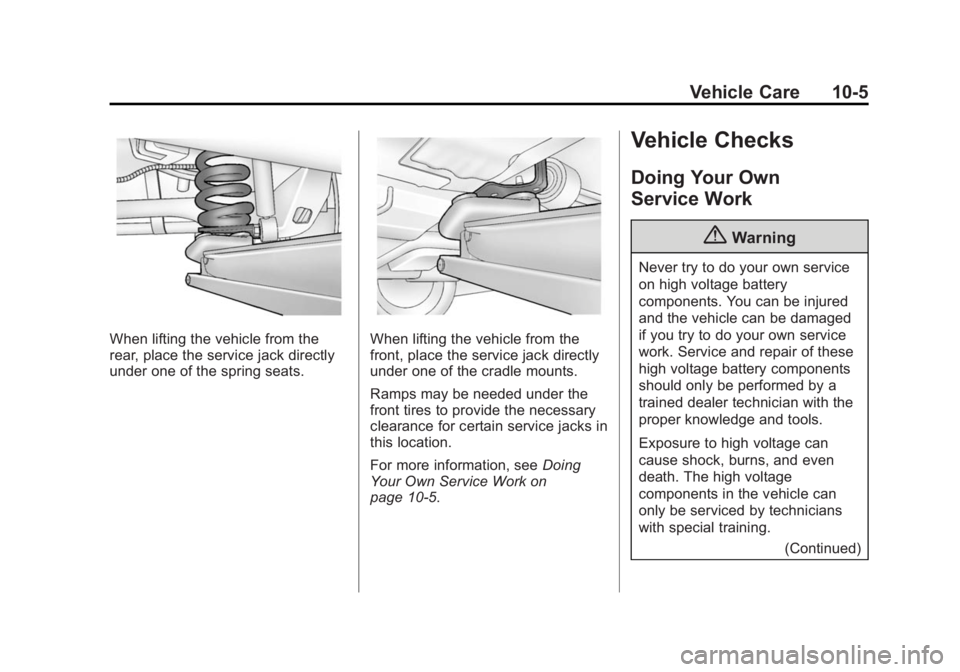 Vehicle Care 10-5

When lifting the vehicle from the rear, place the service jack directly under one of the spring seats.

When lifting the vehicle from the front, place the service jack directly under one of the cradle mounts.

Ramps may be needed under the front tires to provide the necessary clearance for certain service jacks in this location.

For more information, see Doing Your Own Service Work on page 10-5.

Vehicle Checks

Doing Your Own Service Work

Warning

Never try to do your own service on high voltage battery components. You can be injured and the vehicle can be damaged if you try to do your own service work. Service and repair of these high voltage battery components should only be performed by a trained dealer technician with the proper knowledge and tools.

Exposure to high voltage can cause shock, burns, and even death. The high voltage components in the vehicle can only be serviced by technicians with special training.

(Continued)

carmanualsonline.info