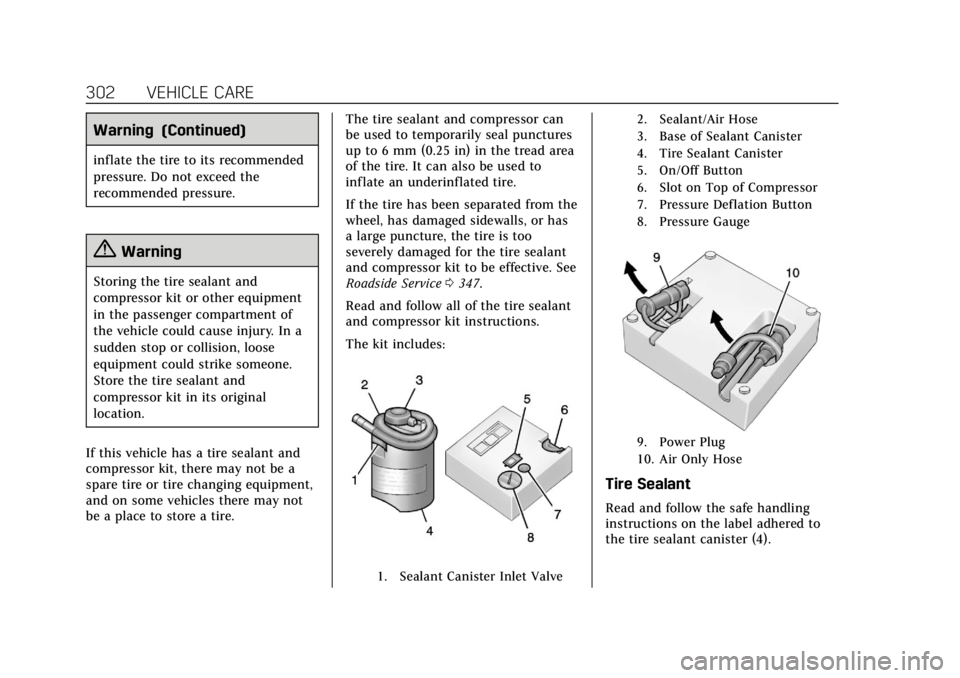 302 VEHICLE CARE

Warning (Continued)

inflate the tire to its recommended pressure. Do not exceed the recommended pressure.

Warning

Storing the tire sealant and compressor kit or other equipment in the passenger compartment of the vehicle could cause injury. In a sudden stop or collision, loose equipment could strike someone. Store the tire sealant and compressor kit in its original location.

If this vehicle has a tire sealant and compressor kit, there may not be a spare tire or tire changing equipment, and on some vehicles there may not be a place to store a tire.

The tire sealant and compressor can be used to temporarily seal punctures up to 6 mm (0.25 in) in the tread area of the tire. It can also be used to inflate an underinflated tire.

If the tire has been separated from the wheel, has damaged sidewalls, or has a large puncture, the tire is too severely damaged for the tire sealant and compressor kit to be effective. See Roadside Service 0 347.

Read and follow all of the tire sealant and compressor kit instructions.

The kit includes:

2 3 5 6 1 4 7 8

1. Sealant Canister Inlet Valve

2. Sealant/Air Hose
3. Base of Sealant Canister
4. Tire Sealant Canister
5. On/Off Button
6. Slot on Top of Compressor
7. Pressure Deflation Button
8. Pressure Gauge

9 10

9. Power Plug
10. Air Only Hose

Tire Sealant

Read and follow the safe handling instructions on the label adhered to the tire sealant canister (4).

carmanualsonline.info