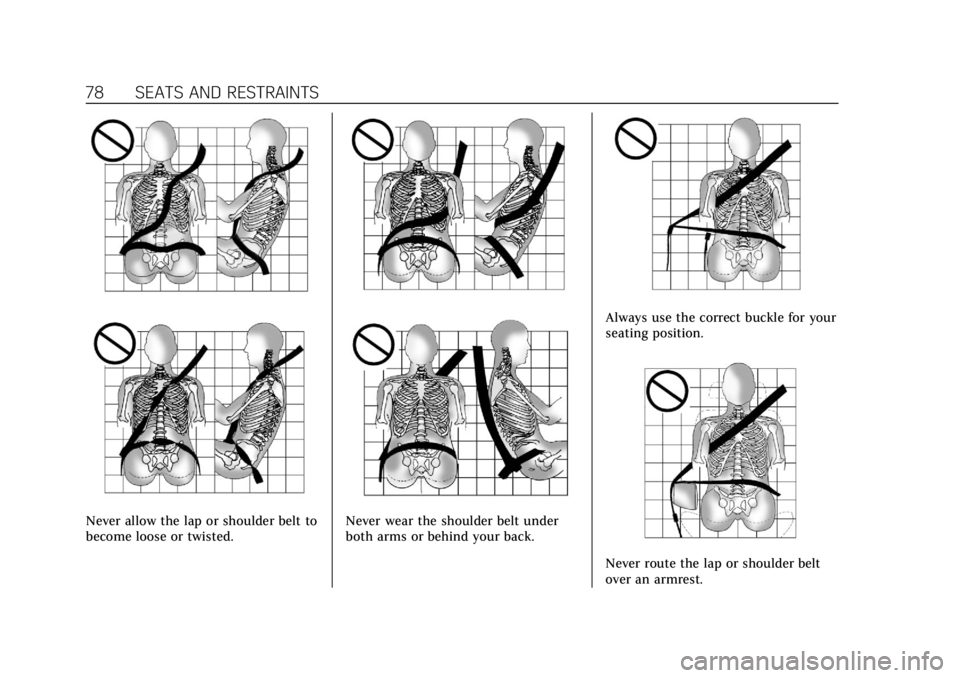 78 SEATS AND RESTRAINTS

Never allow the lap or shoulder belt to become loose or twisted.

Never wear the shoulder belt under both arms or behind your back.

Always use the correct buckle for your seating position.

Never route the lap or shoulder belt over an armrest.

carmanualsonline.info