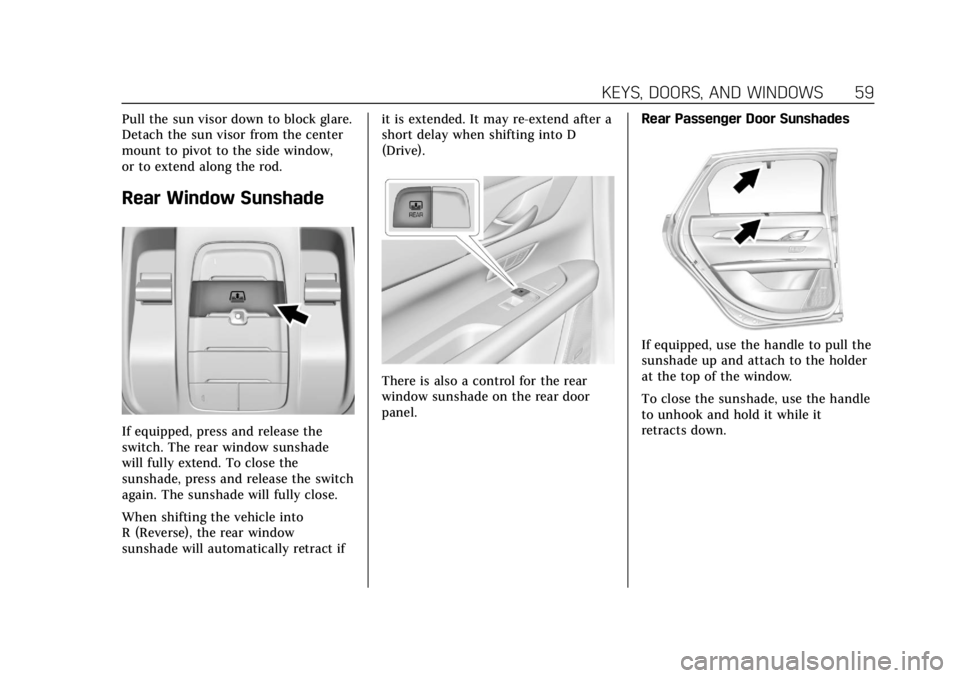 KEYS, DOORS, AND WINDOWS 59

Pull the sun visor down to block glare. Detach the sun visor from the center mount to pivot to the side window, or to extend along the rod.

Rear Window Sunshade

If equipped, press and release the switch. The rear window sunshade will fully extend. To close the sunshade, press and release the switch again. The sunshade will fully close.

When shifting the vehicle into R (Reverse), the rear window sunshade will automatically retract if it is extended. It may re-extend after a short delay when shifting into D (Drive).

REAR

There is also a control for the rear window sunshade on the rear door panel.

Rear Passenger Door Sunshades

If equipped, use the handle to pull the sunshade up and attach to the holder at the top of the window.

To close the sunshade, use the handle to unhook and hold it while it retracts down.

carmanualsonline.info