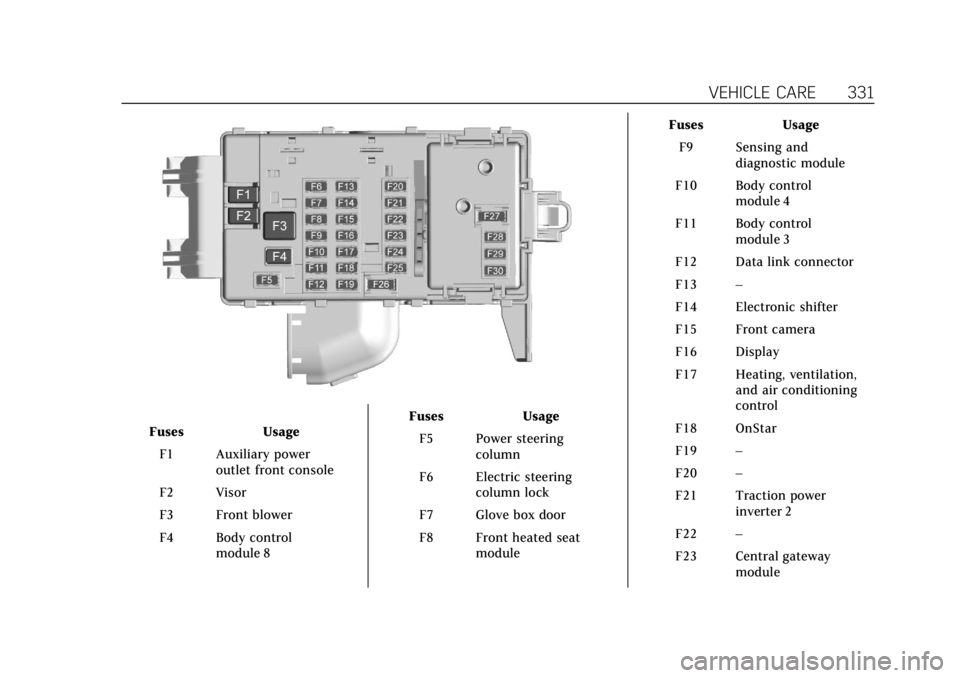 VEHICLE CARE 331

F1
F2
F3
F4
F5
F6
F7
F8
F9
F10
F11
F12
F13
F14
F15
F16
F17
F18
F19
F20
F21
F22
F23
F24
F25
F26
F27
F28
F29
F30

| Fuses | Usage |
|---|---|
| F1 | Auxiliary power outlet front console |
| F2 | Visor |
| F3 | Front blower |
| F4 | Body control module 8 |

| Fuses | Usage |
|---|---|
| F5 | Power steering column |
| F6 | Electric steering column lock |
| F7 | Glove box door |
| F8 | Front heated seat module |

| Fuses | Usage |
|---|---|
| F9 | Sensing and diagnostic module |
| F10 | Body control module 4 |
| F11 | Body control module 3 |
| F12 | Data link connector |
| F13 | – |
| F14 | Electronic shifter |
| F15 | Front camera |
| F16 | Display |
| F17 | Heating, ventilation, and air conditioning control |
| F18 | OnStar |
| F19 | – |
| F20 | – |
| F21 | Traction power inverter 2 |
| F22 | – |
| F23 | Central gateway module |

carmanualsonline.info