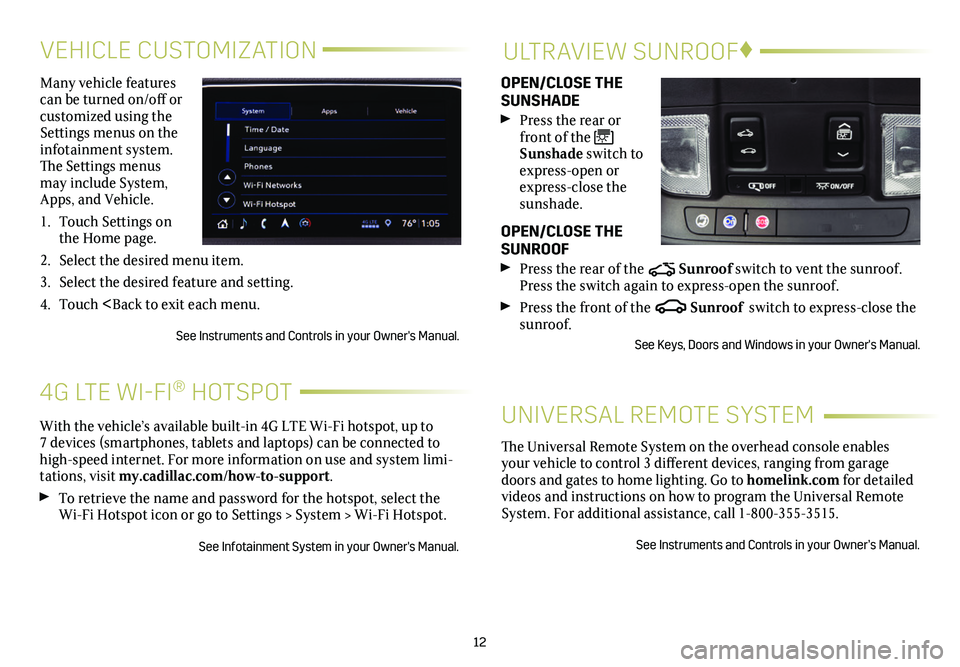 VEHICLE CUSTOMIZATION

Many vehicle features can be turned on/off or customized using the Settings menus on the infotainment system. The Settings menus may include System, Apps, and Vehicle.

System Apps Vehicle
Time / Date
Language
Phones
Wi-Fi Networks
Wi-Fi Hotspot
4G LTE 76° 1:05

1. Touch Settings on the Home page.
2. Select the desired menu item.
3. Select the desired feature and setting.
4. Touch <Back to exit each menu.

See Instruments and Controls in your Owner's Manual.

4G LTE WI-FI® HOTSPOT

With the vehicle's available built-in 4G LTE Wi-Fi hotspot, up to 7 devices (smartphones, tablets and laptops) can be connected to high-speed internet. For more information on use and system limitations, visit my.cadillac.com/how-to-support.

To retrieve the name and password for the hotspot, select the Wi-Fi Hotspot icon or go to Settings > System > Wi-Fi Hotspot.

See Infotainment System in your Owner's Manual.

ULTRAVIEW SUNROOF♦

OPEN/CLOSE THE SUNSHADE

Press the rear or front of the Sunshade switch to express-open or express-close the sunshade.

OFF ON/OFF

OPEN/CLOSE THE SUNROOF

Press the rear of the Sunroof switch to vent the sunroof. Press the switch again to express-open the sunroof.

Press the front of the Sunroof switch to express-close the sunroof.

See Keys, Doors and Windows in your Owner's Manual.

UNIVERSAL REMOTE SYSTEM

The Universal Remote System on the overhead console enables your vehicle to control 3 different devices, ranging from garage doors and gates to home lighting. Go to homelink.com for detailed videos and instructions on how to program the Universal Remote System. For additional assistance, call 1-800-355-3515.

See Instruments and Controls in your Owner's Manual.

12

carmanualsonline.info