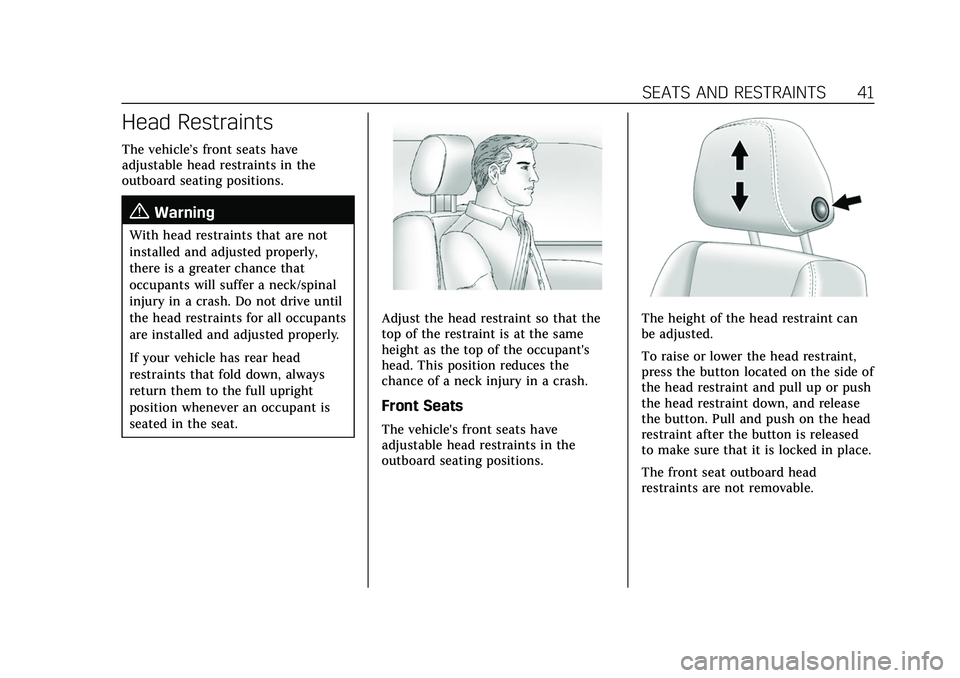 SEATS AND RESTRAINTS 41

Head Restraints

The vehicle's front seats have adjustable head restraints in the outboard seating positions.

Warning

With head restraints that are not installed and adjusted properly, there is a greater chance that occupants will suffer a neck/spinal injury in a crash. Do not drive until the head restraints for all occupants are installed and adjusted properly.

If your vehicle has rear head restraints that fold down, always return them to the full upright position whenever an occupant is seated in the seat.

Adjust the head restraint so that the top of the restraint is at the same height as the top of the occupant's head. This position reduces the chance of a neck injury in a crash.

Front Seats

The vehicle's front seats have adjustable head restraints in the outboard seating positions.

The height of the head restraint can be adjusted.

To raise or lower the head restraint, press the button located on the side of the head restraint and pull up or push the head restraint down, and release the button. Pull and push on the head restraint after the button is released to make sure that it is locked in place.

The front seat outboard head restraints are not removable.

carmanualsonline.info