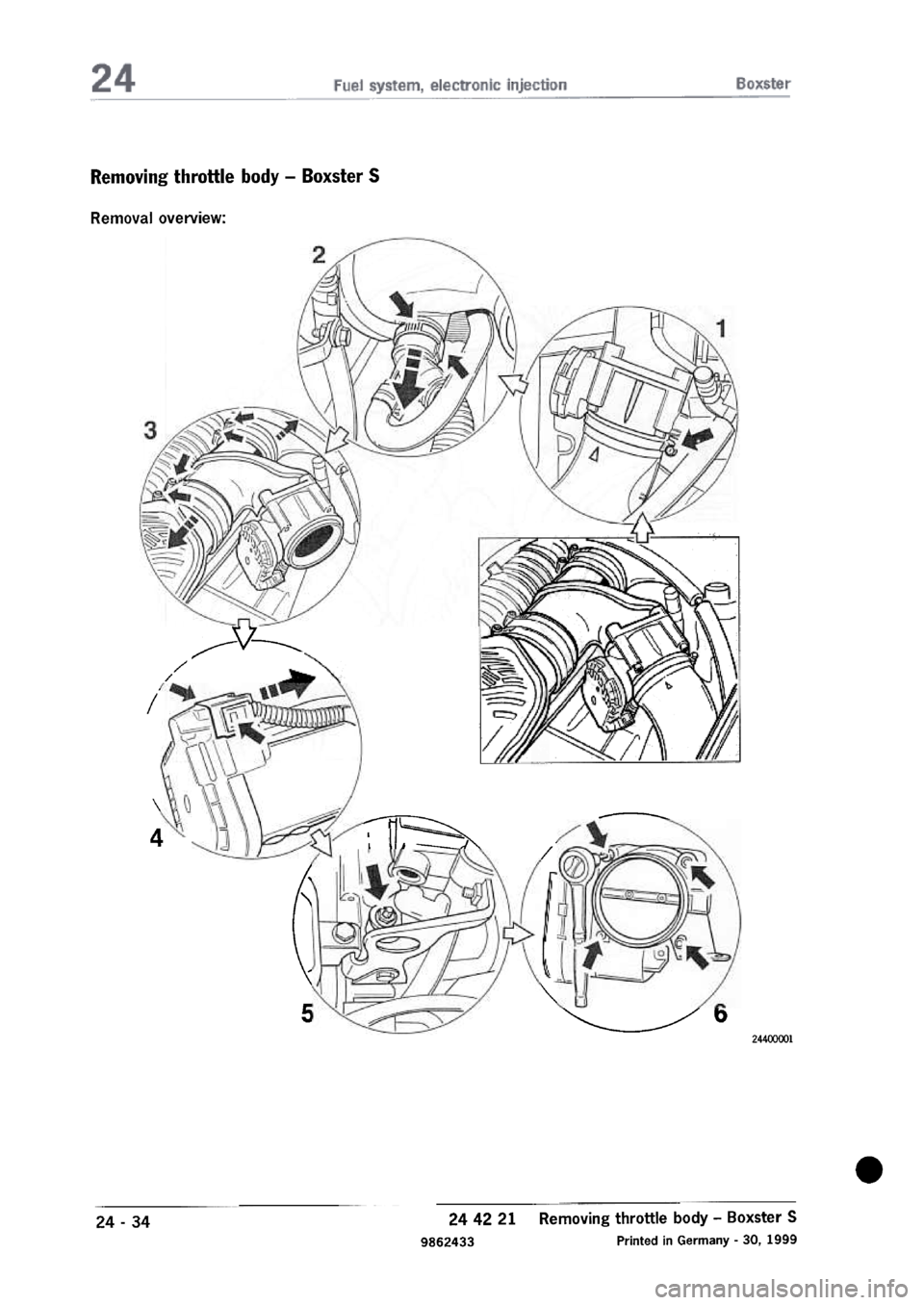 24 Fuel system, electronic injection Boxster

Removing throttle body – Boxster S

Removal overview:

2

1

3

4

5

6

24400001

24 - 34

24 42 21 Removing throttle body – Boxster S

9862433 Printed in Germany - 30, 1999

carmanualsonline.info