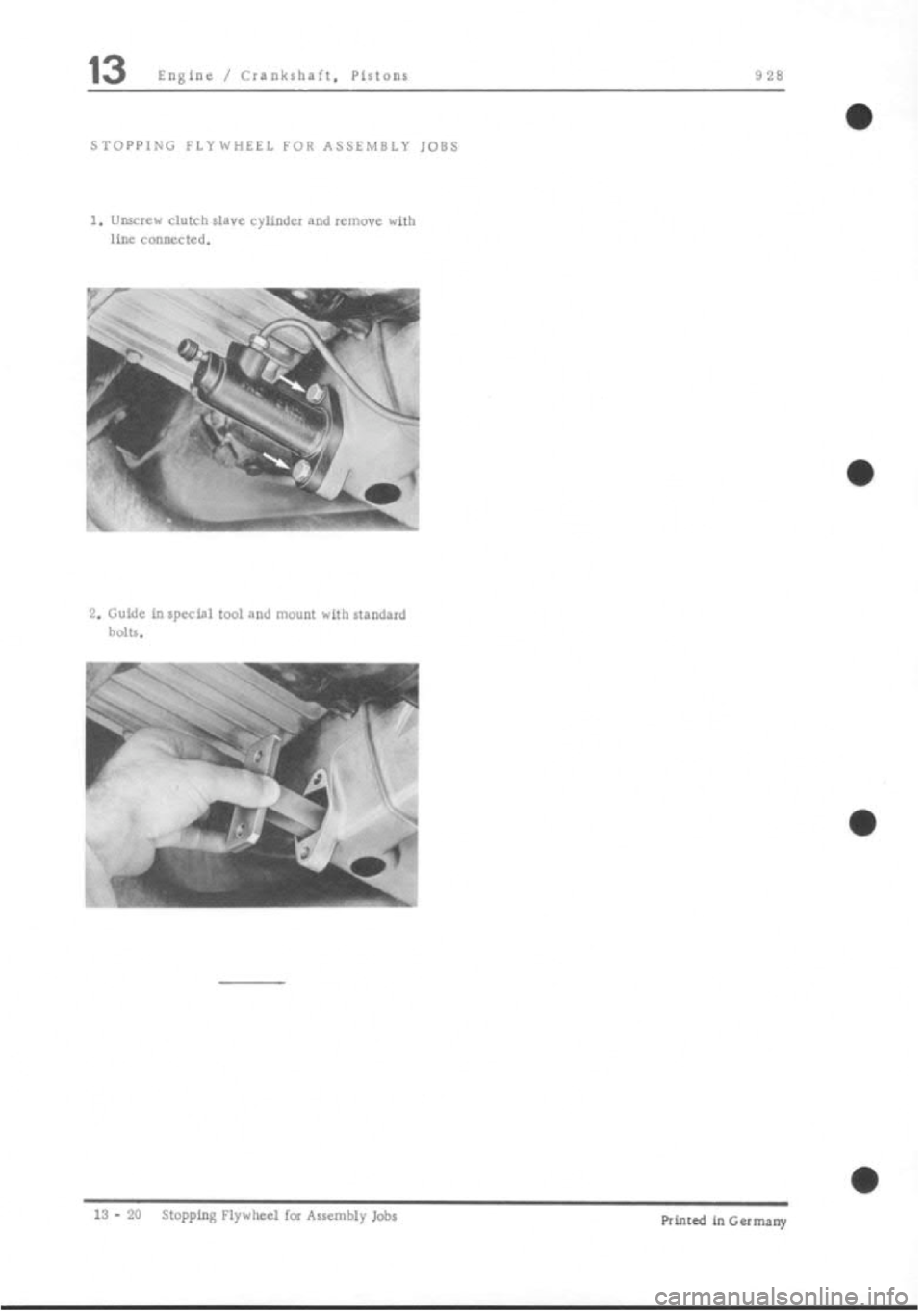 13 Engine / Crankshaft, Pistons 928

STOPPING FLYWHEEL FOR ASSEMBLY JOBS

1. Unscrew clutch slave cylinder and remove with line connected.

2. Guide in special tool and mount with standard bolts.

13 - 20 Stopping Flywheel for Assembly Jobs

Printed in Germany

carmanualsonline.info